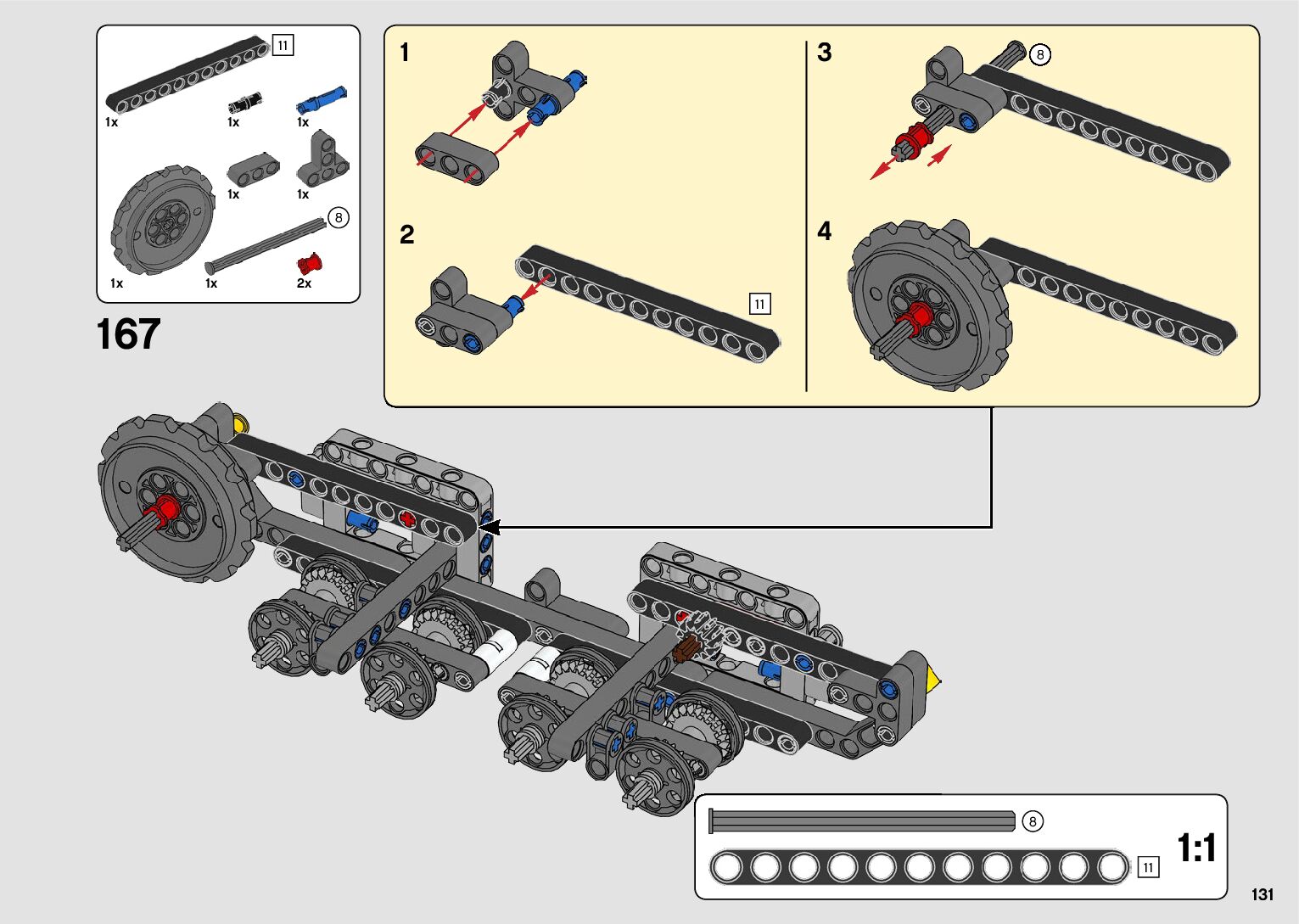 11
1x
1x
1x
1x
1x
8
1x
1x
2x

167

1
2
11
3
8
4

8
11
1:1

131