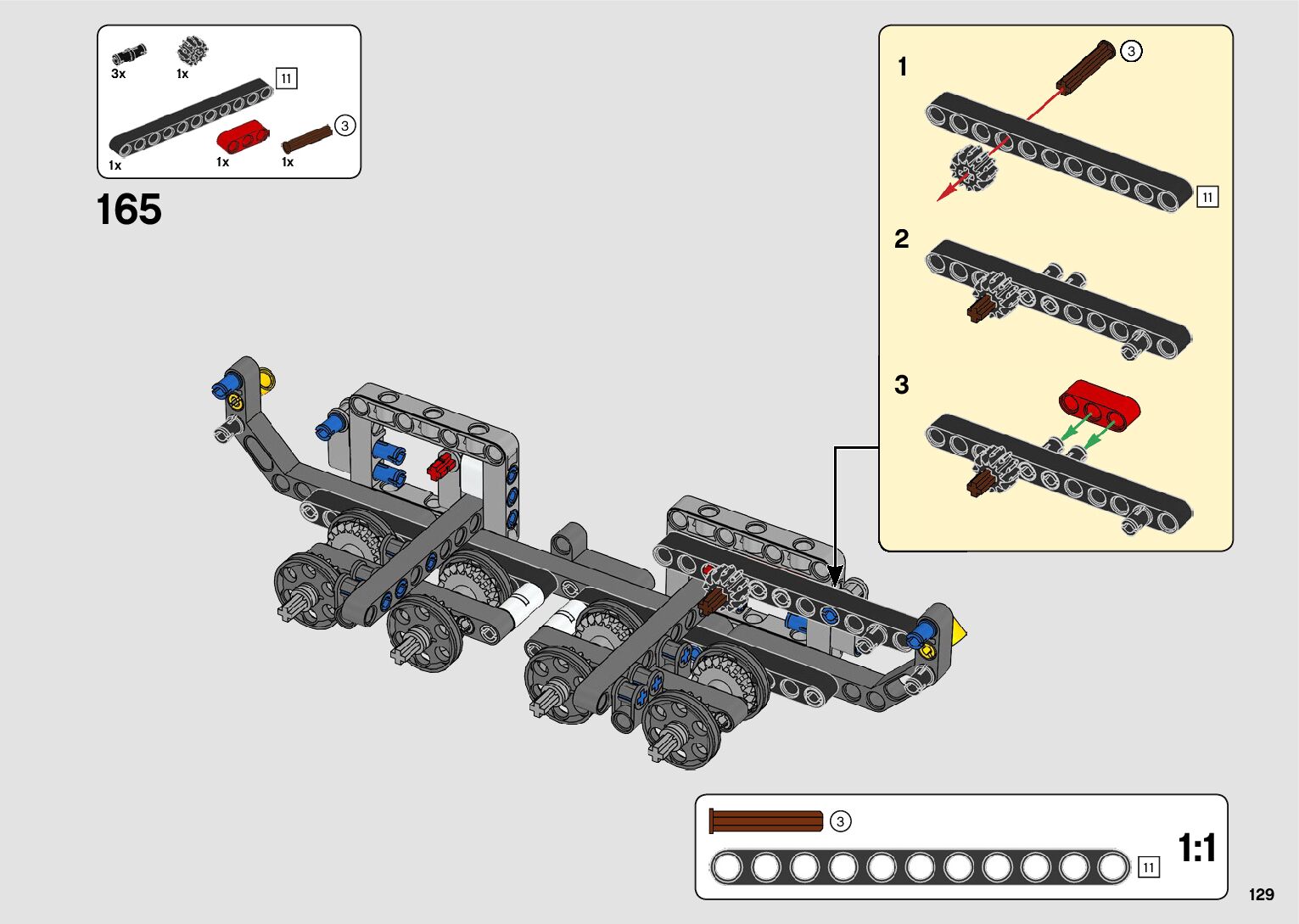 3x
1x
11
3
1x
1x
1x

165

1
3
11

2

3

3
11
1:1

129