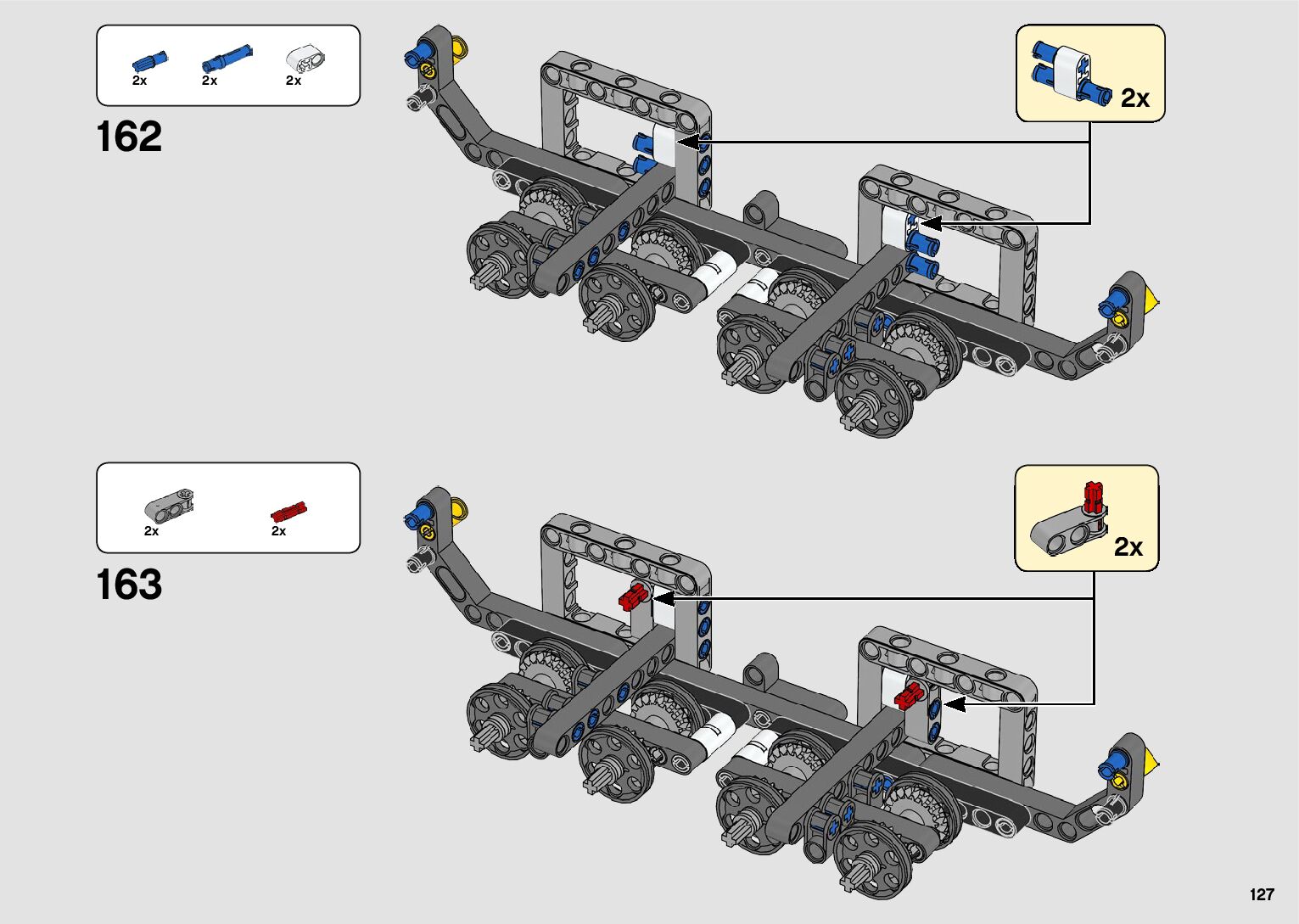 2x 2x 2x

162

2x

2x 2x

163

2x

127