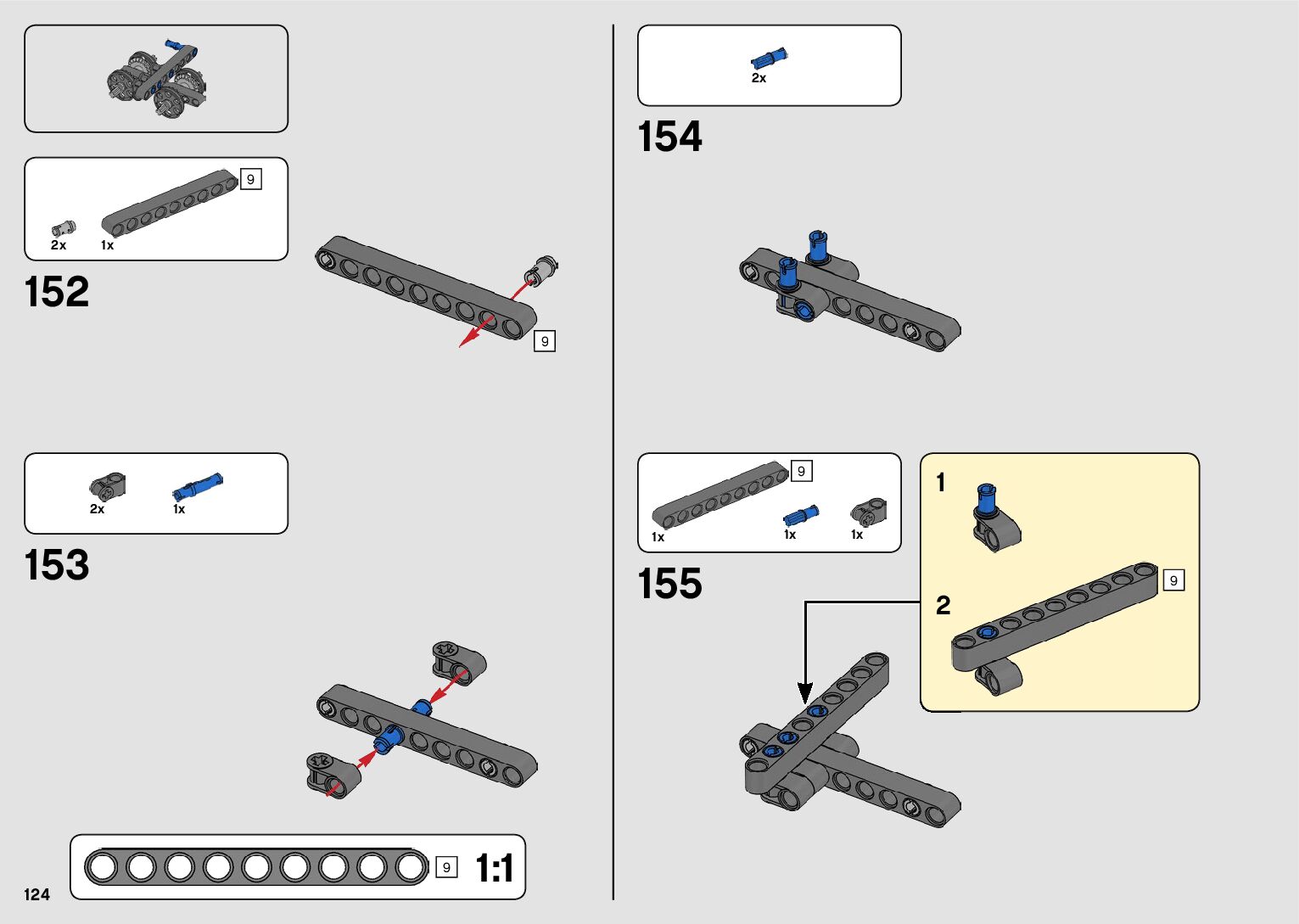 9

2x
1x

152

9

2x
1x

153

9

1:1

124

2x

154

9

1x
1x
1x

155

1

2

9