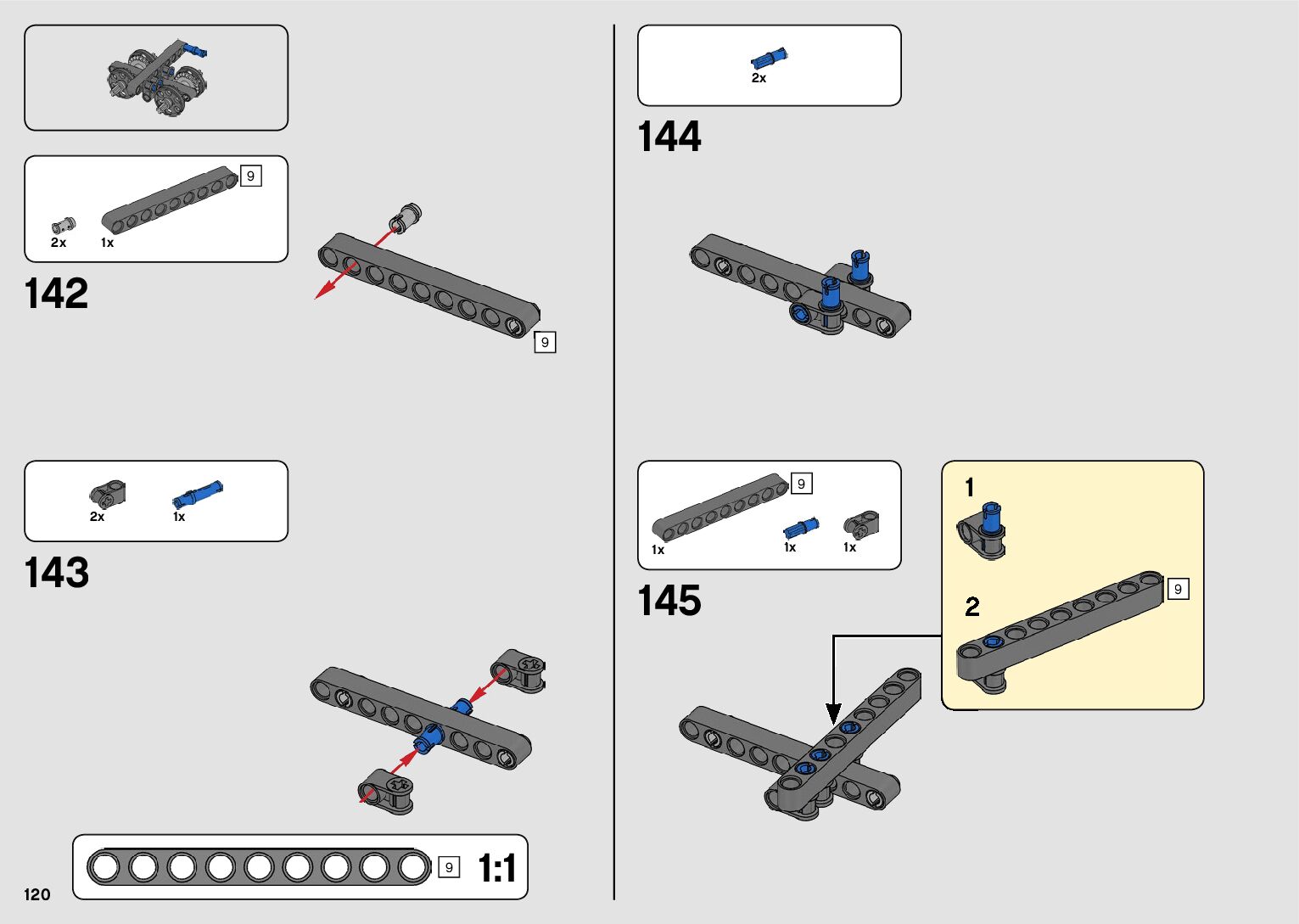 9

2x 1x

142

9

2x 1x

143

9 1:1

120

2x

144

9

1x 1x 1x

145

1

2

9