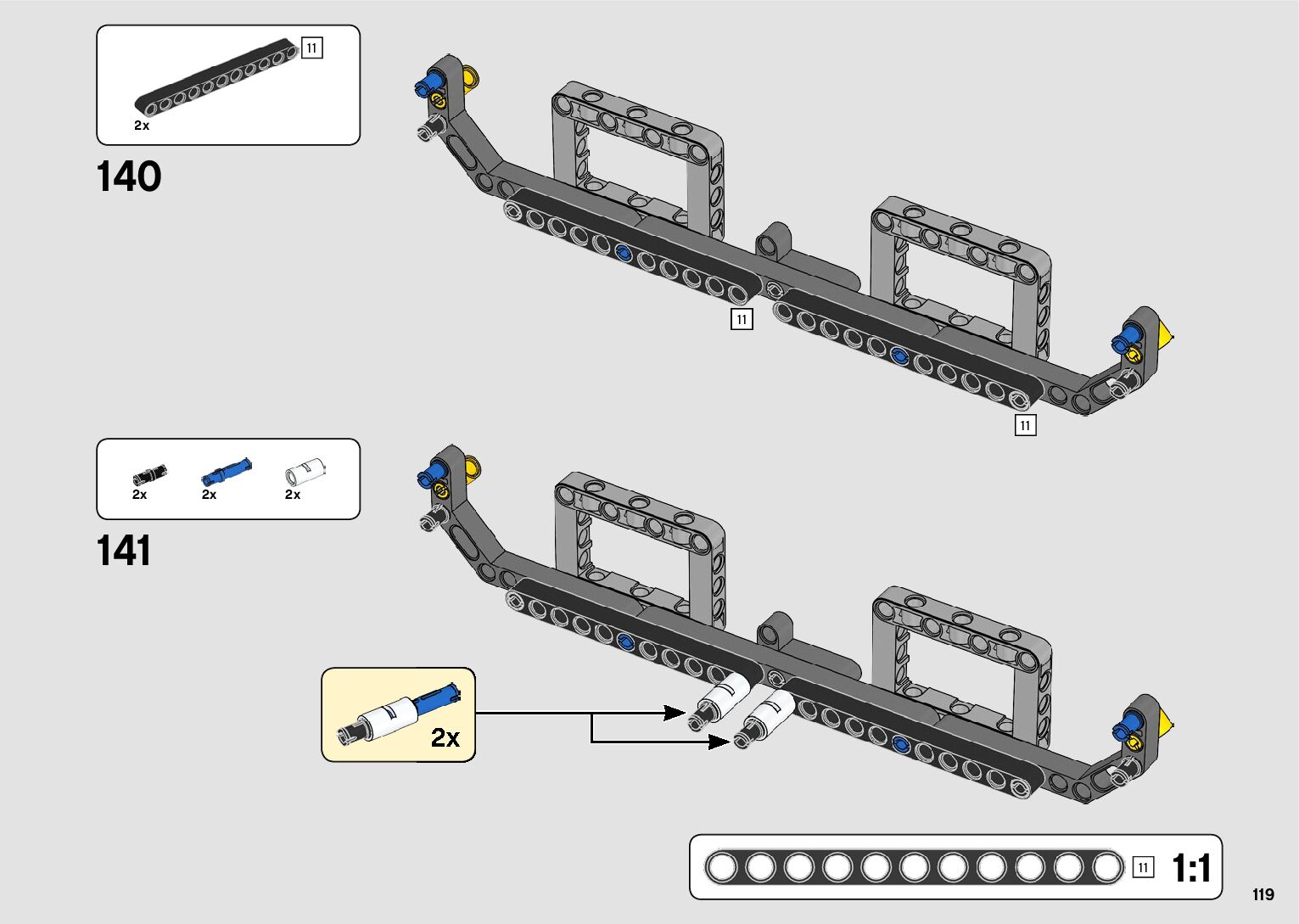 11
2x
140
11
11
2x
2x
2x
141
2x
11
1:1
119