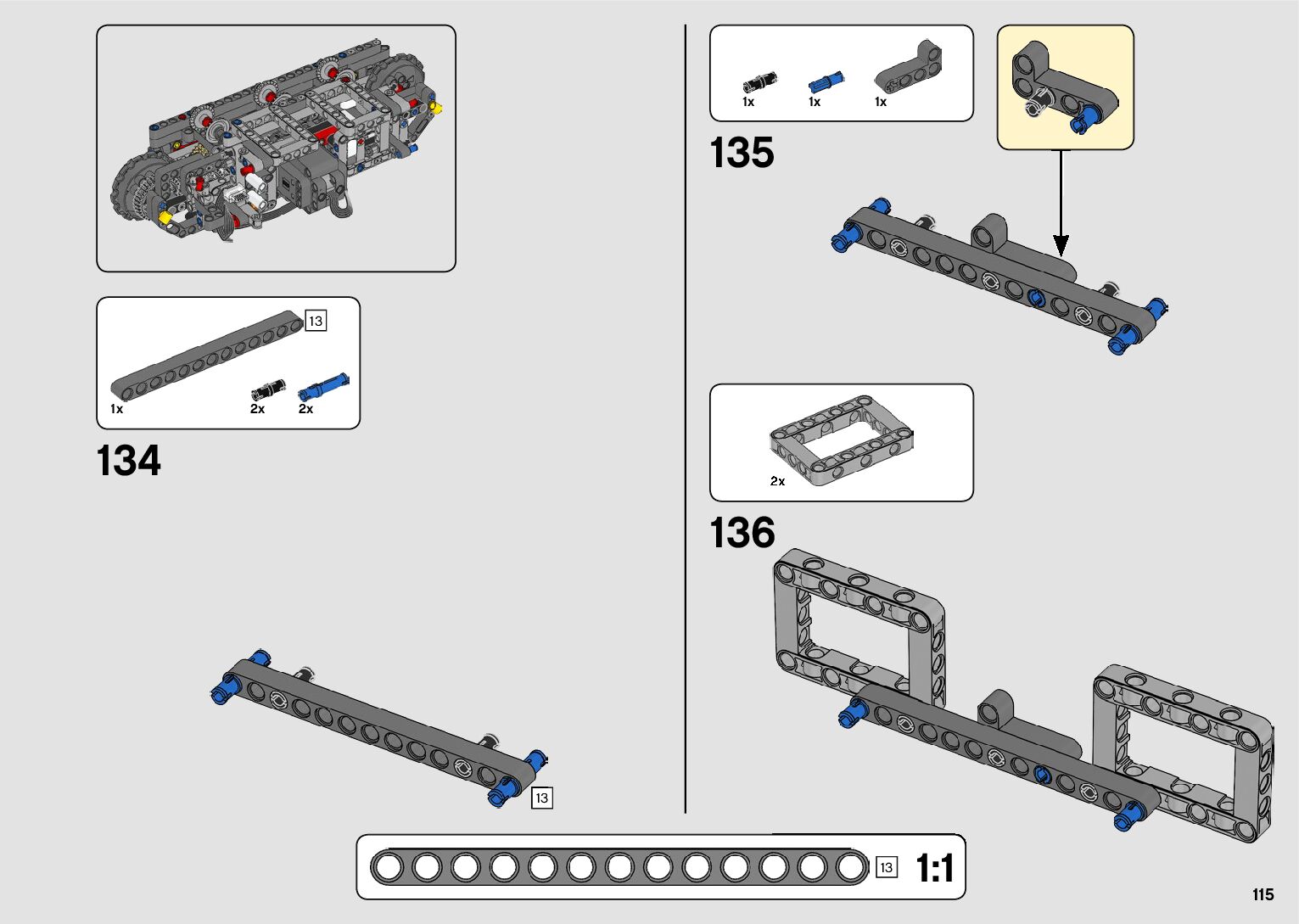 13

1x 2x 2x

134

13

1x 1x 1x

135

2x

136

13 1:1

115