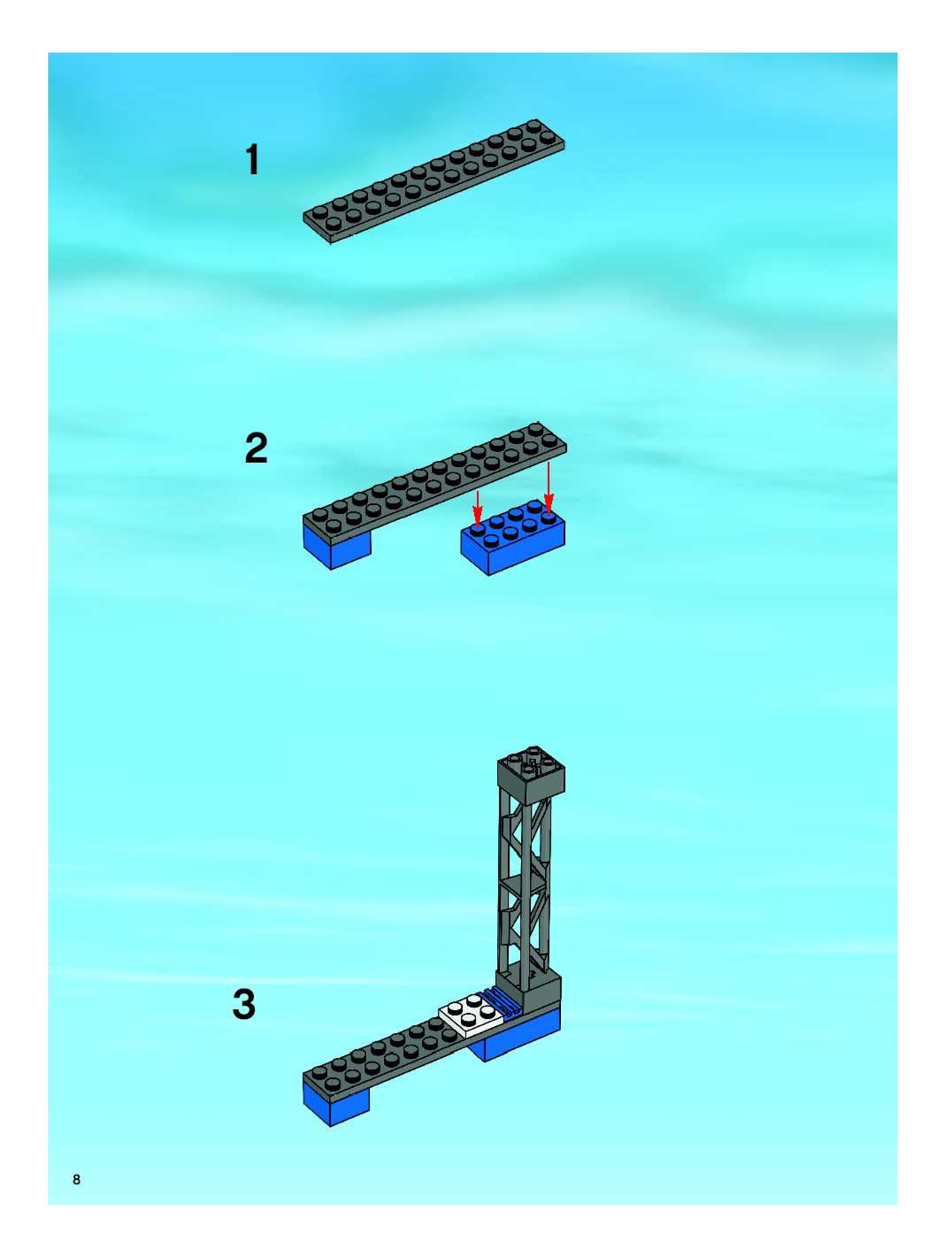 1

2

3

8