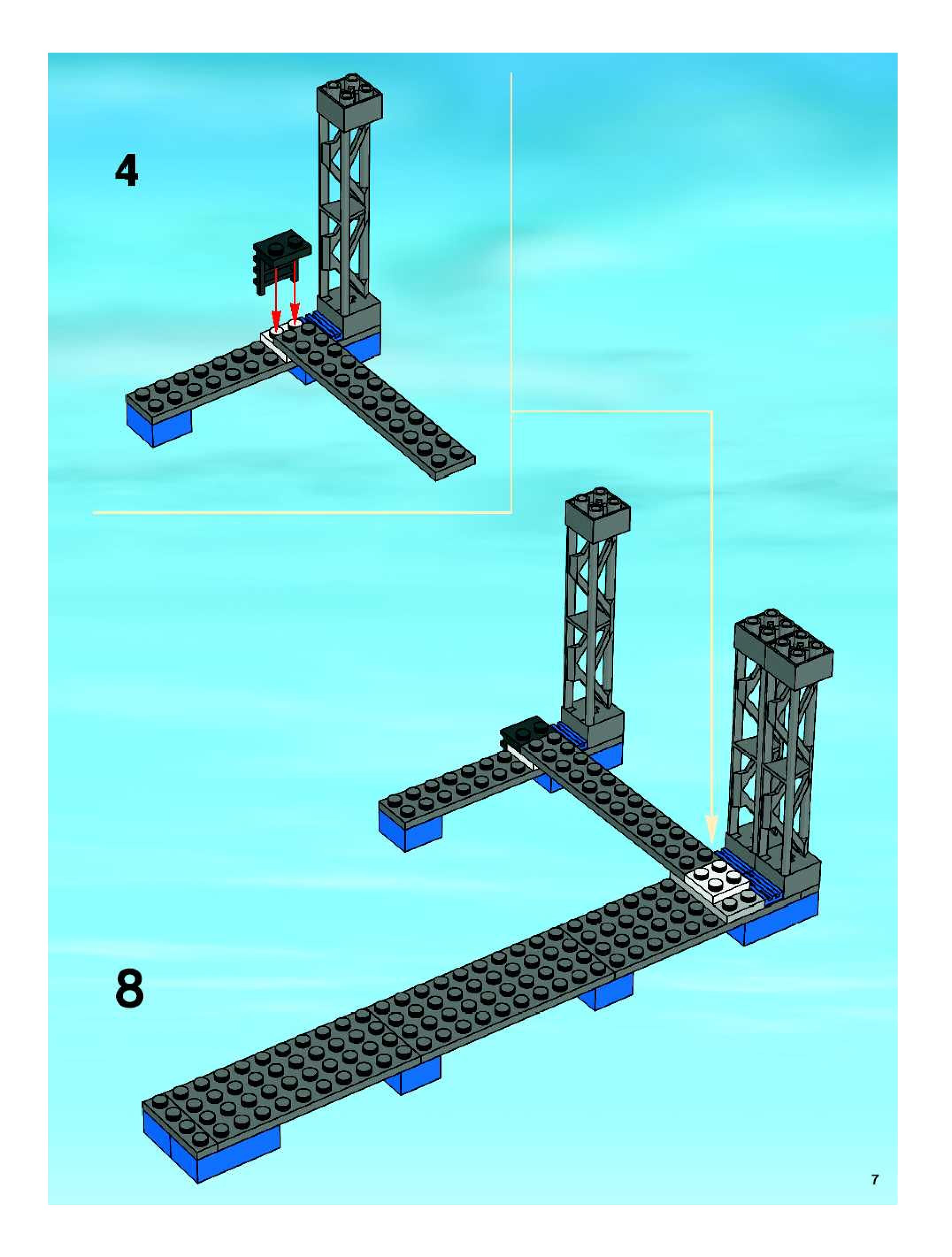 4

8

7