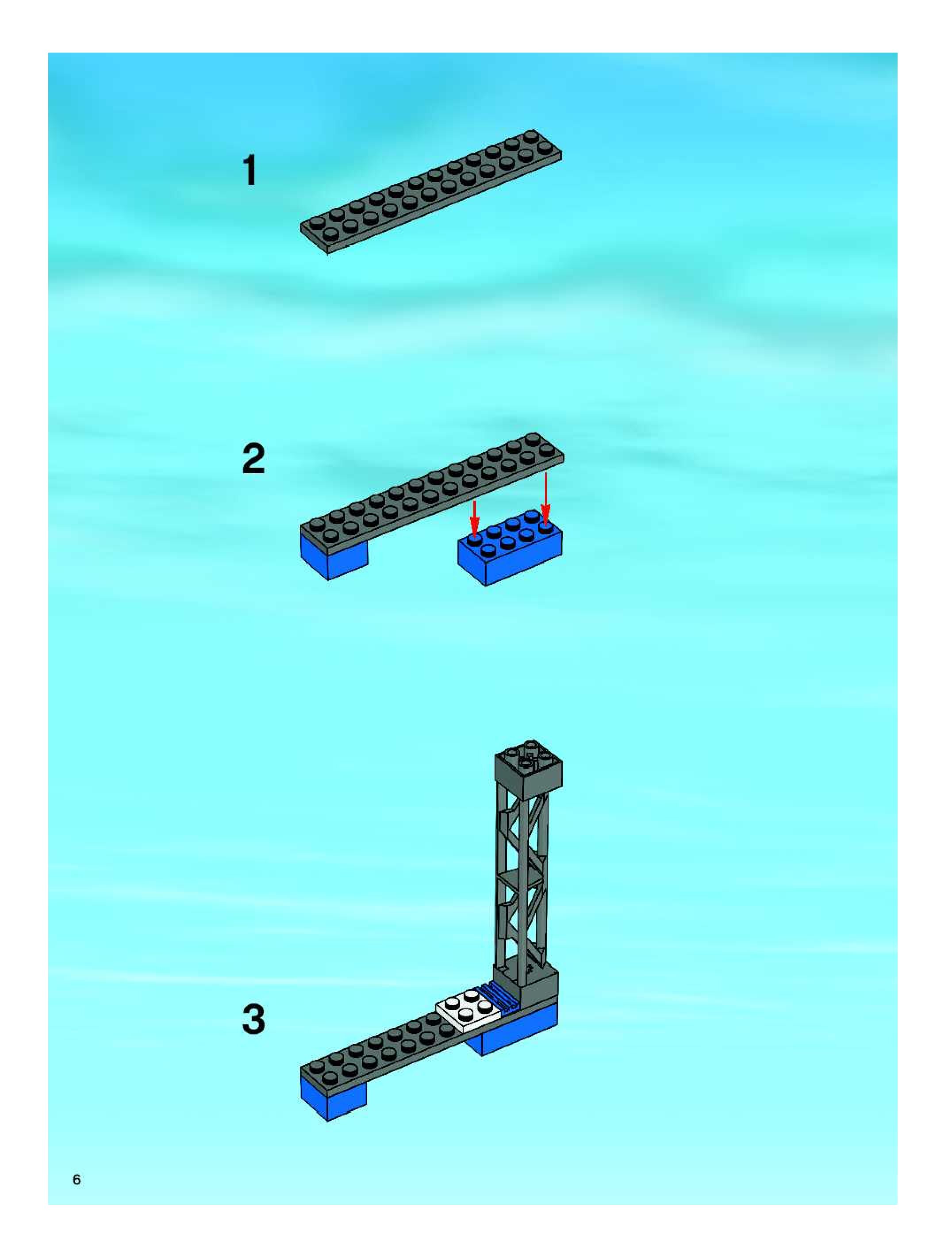 1

2

3

6