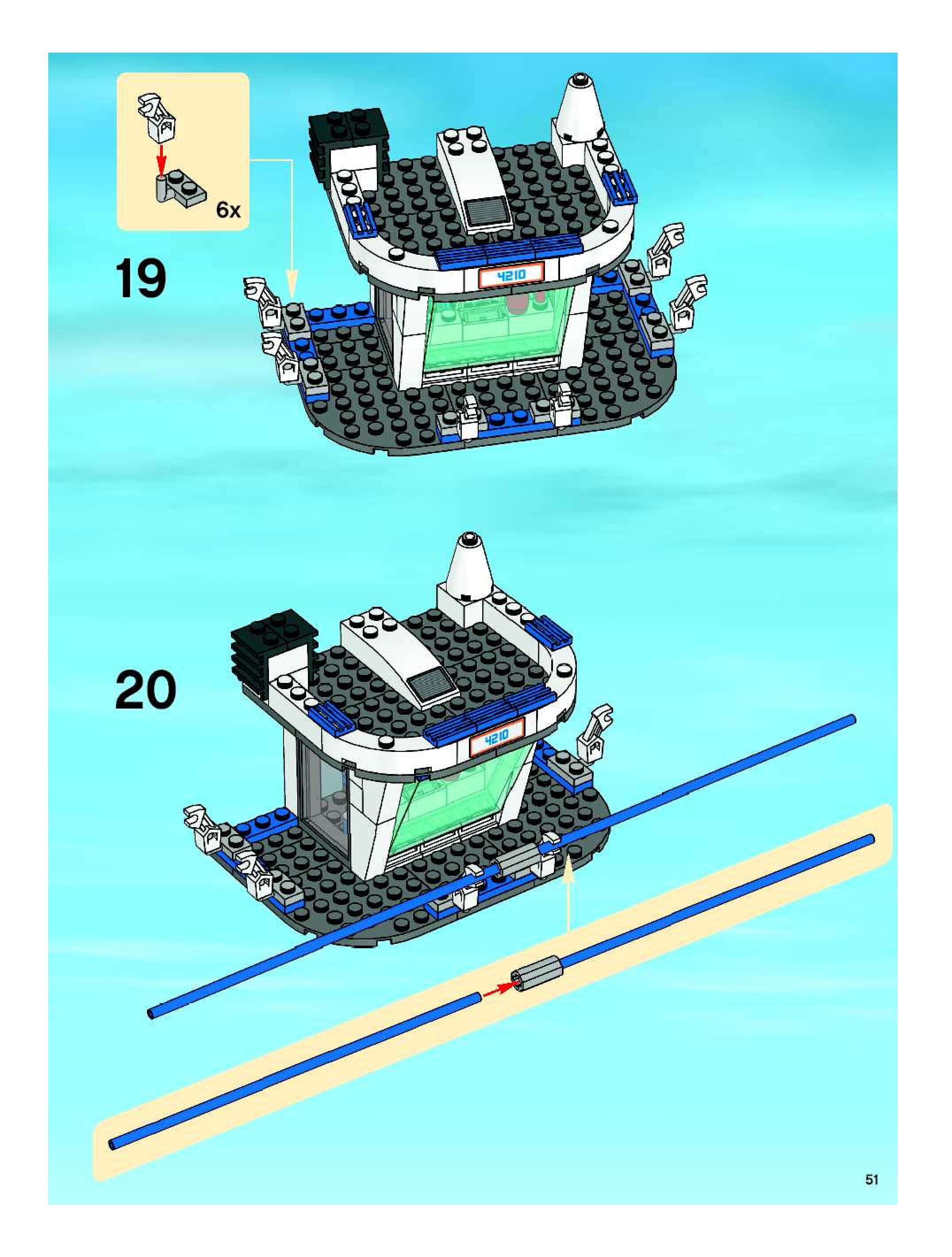 6x

19

4210

20

4210

51