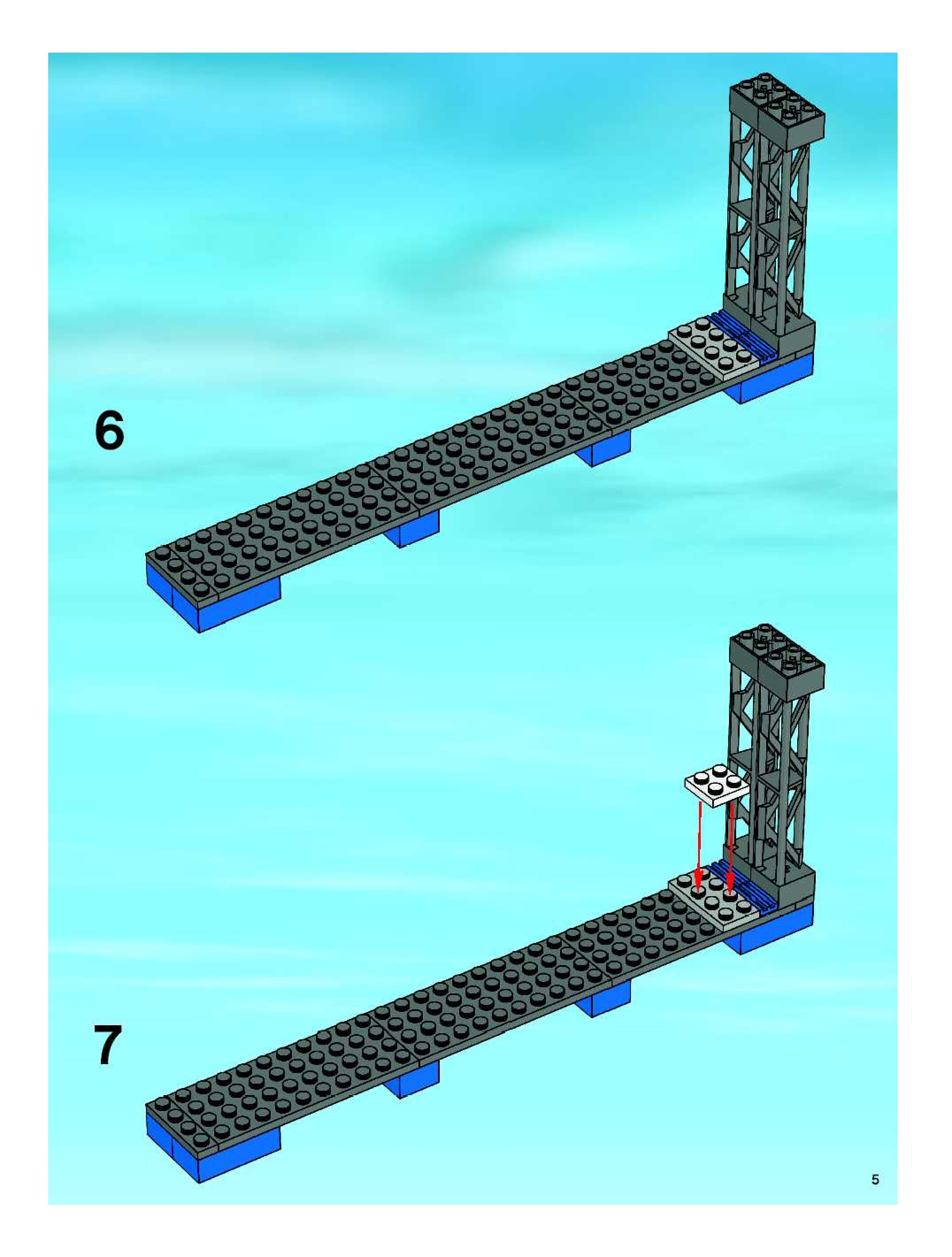 6

7

5