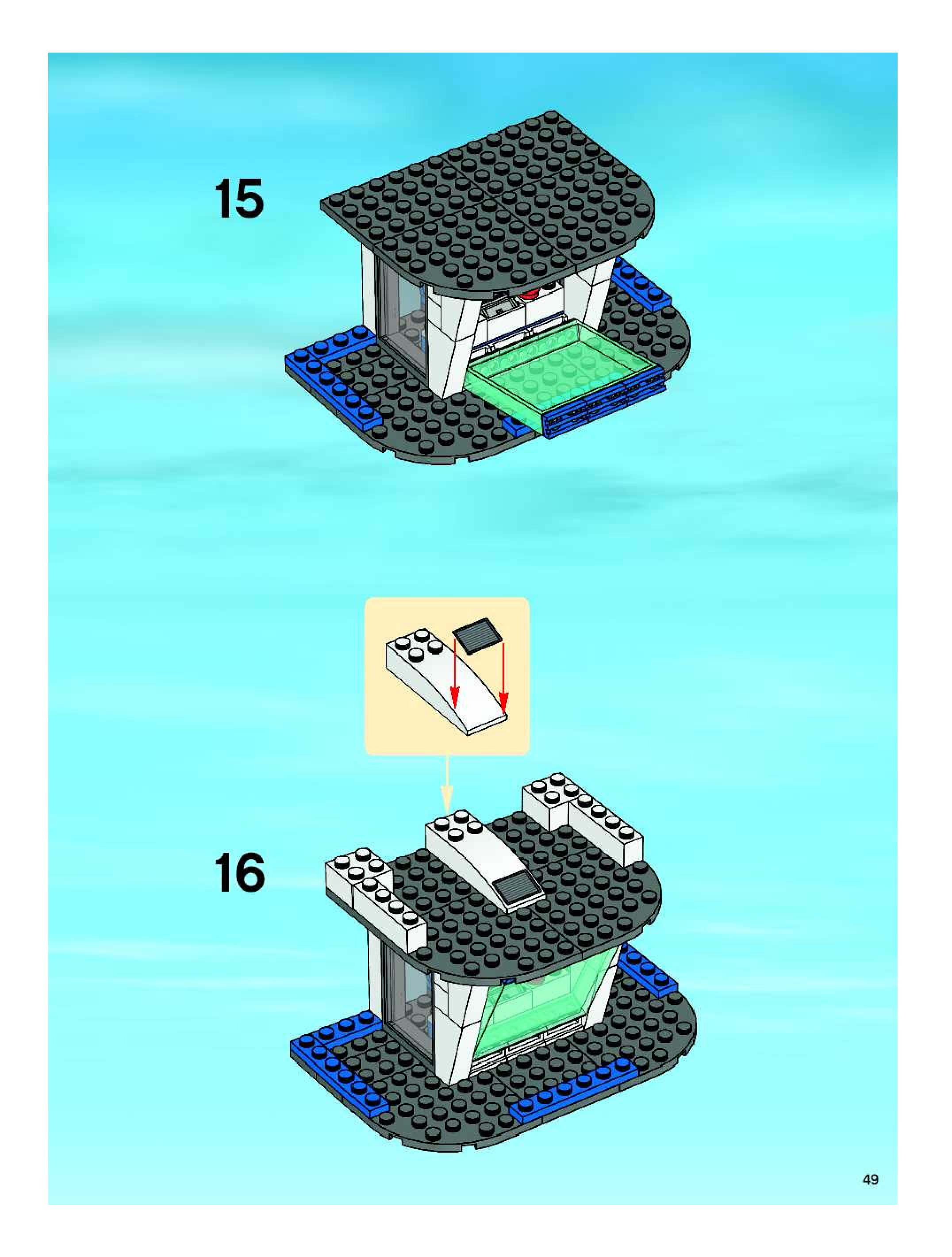 15

16

49