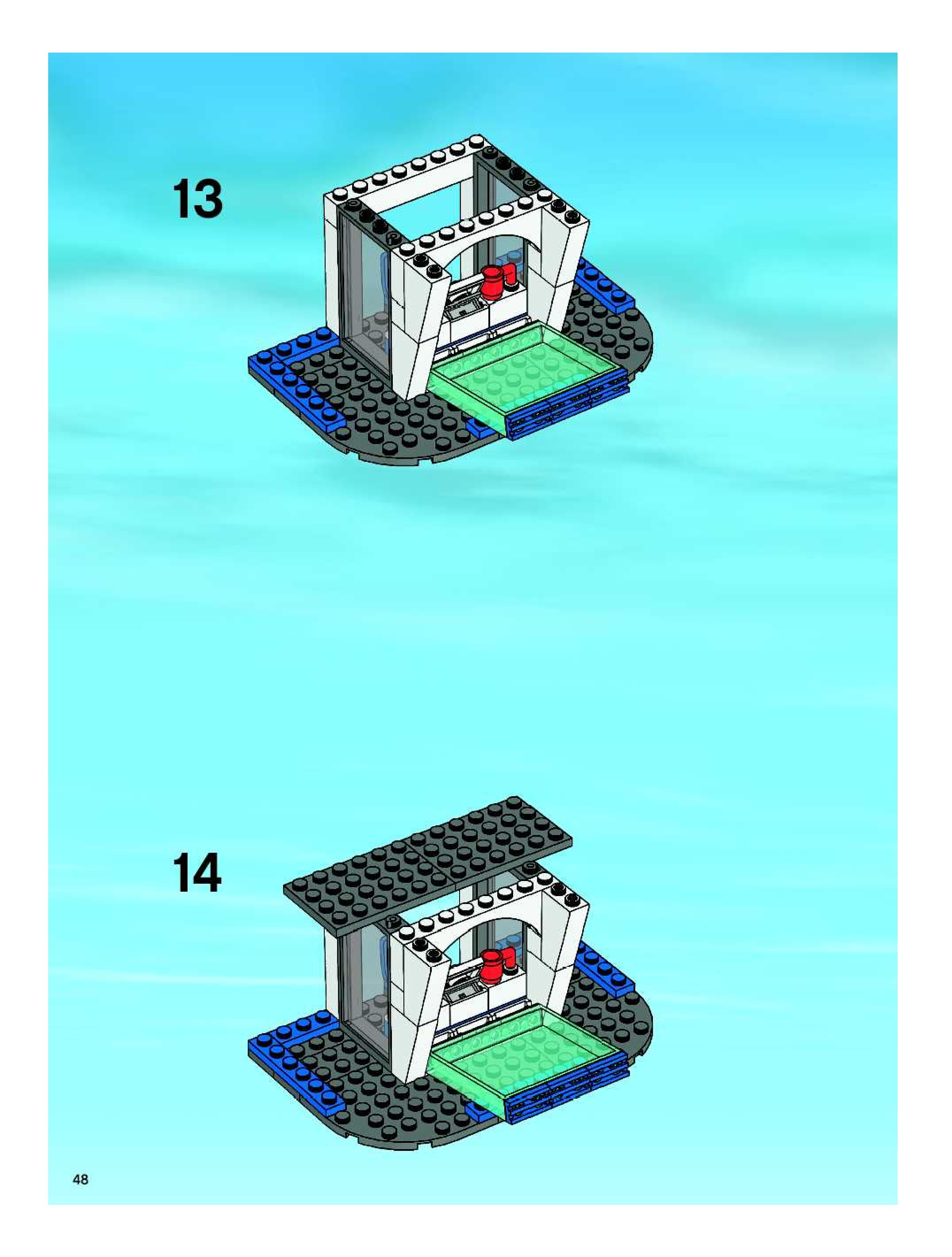 13

14

48