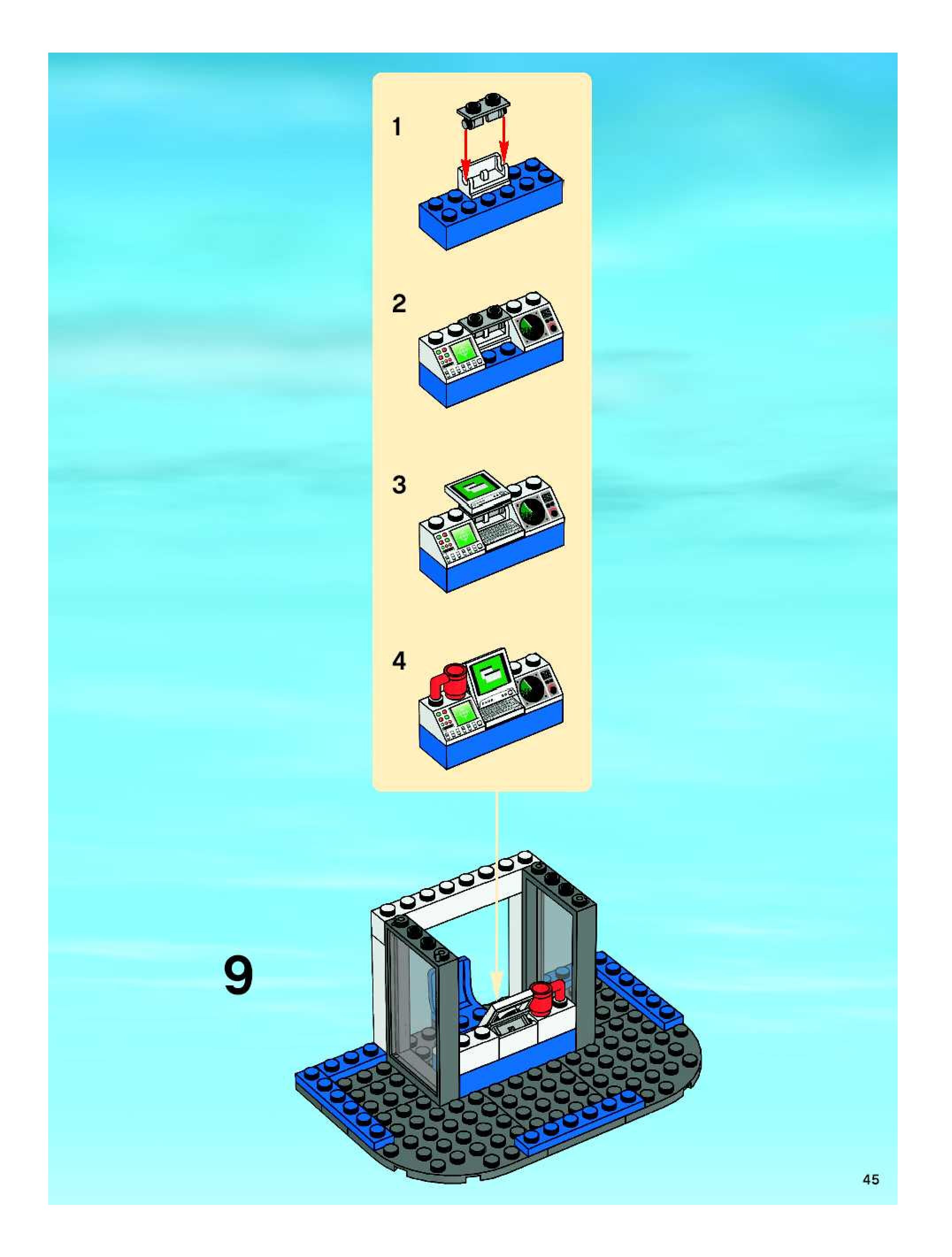 1

2

3

4

9

45