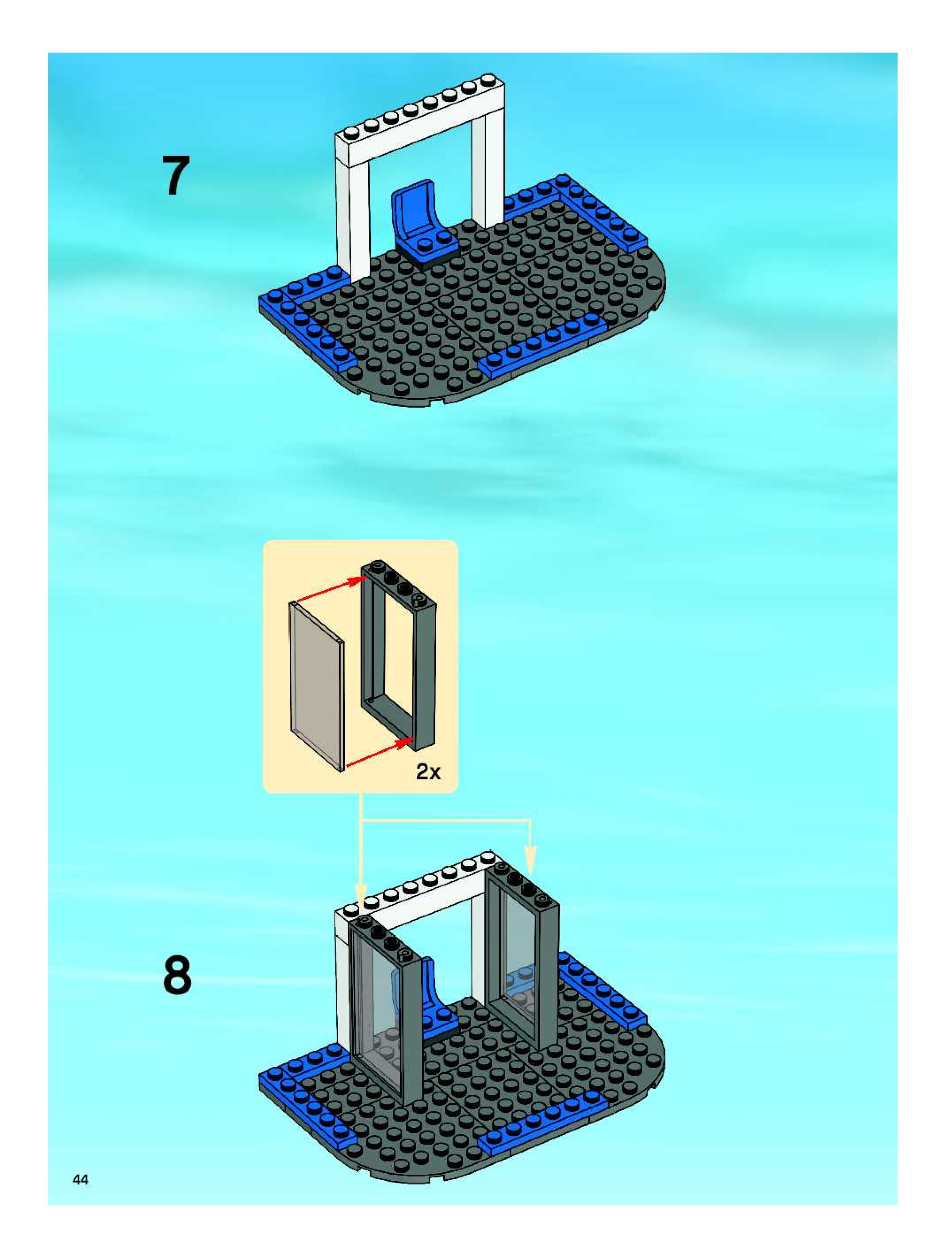 7

2x

8

44