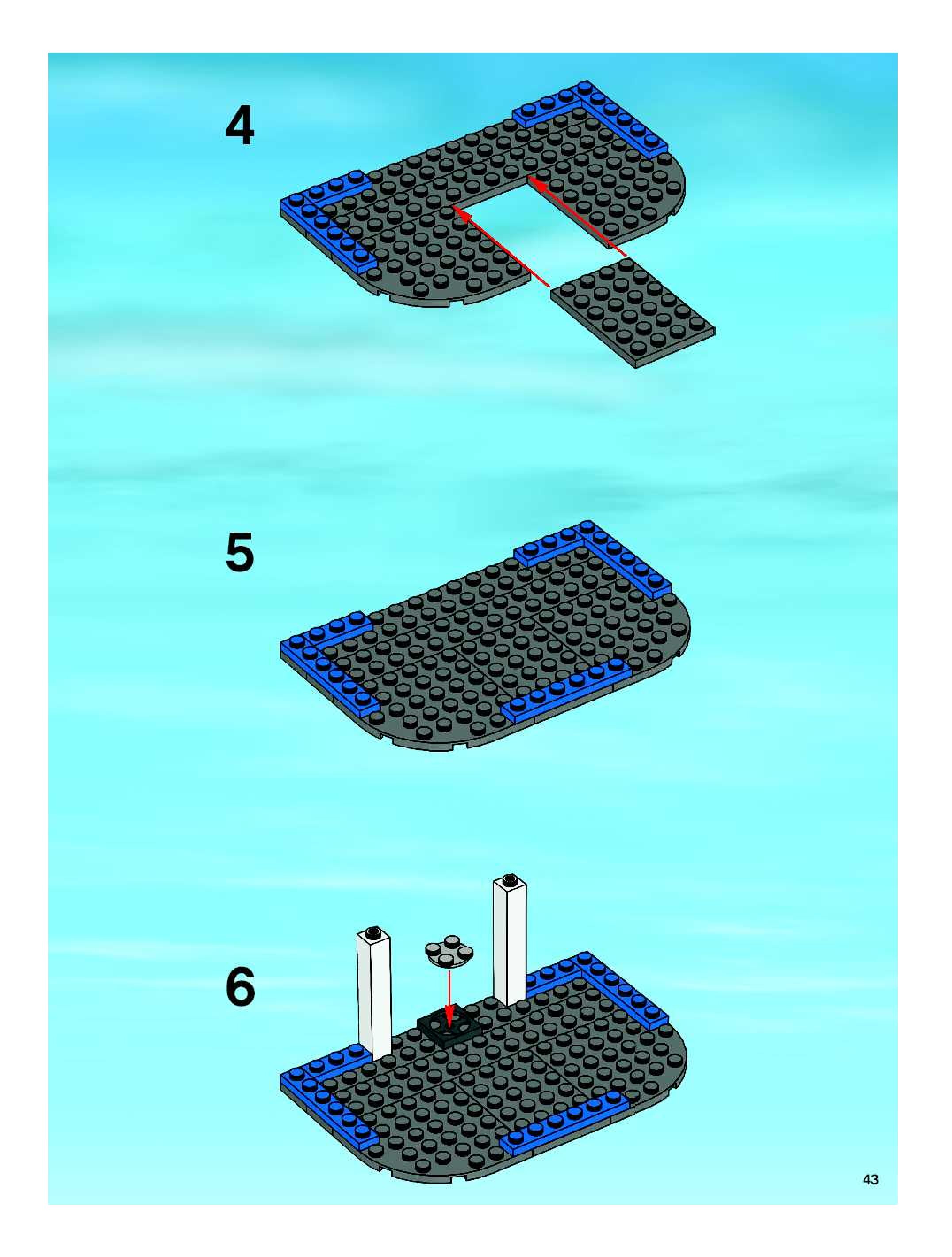 4

5

6

43