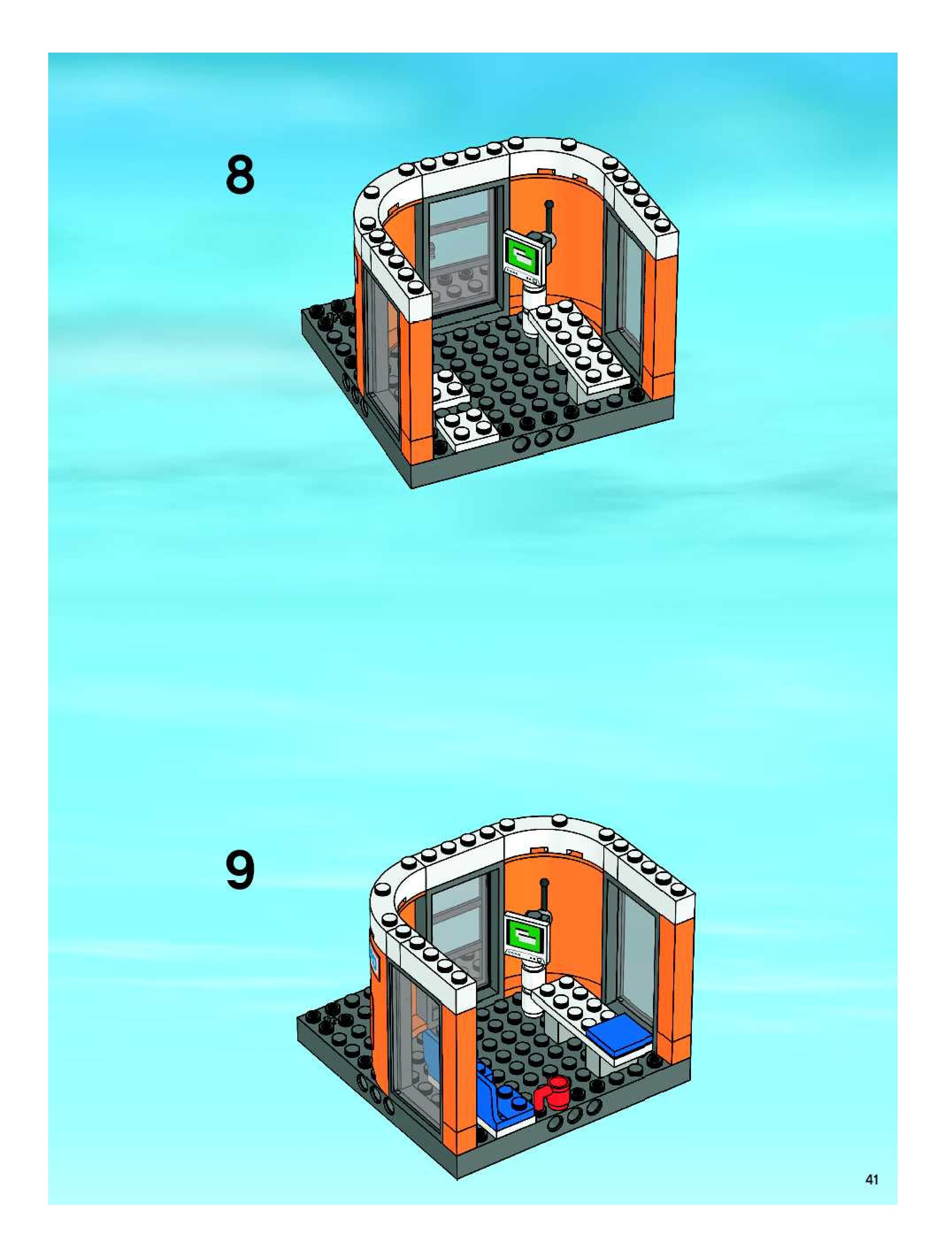 8

9

41