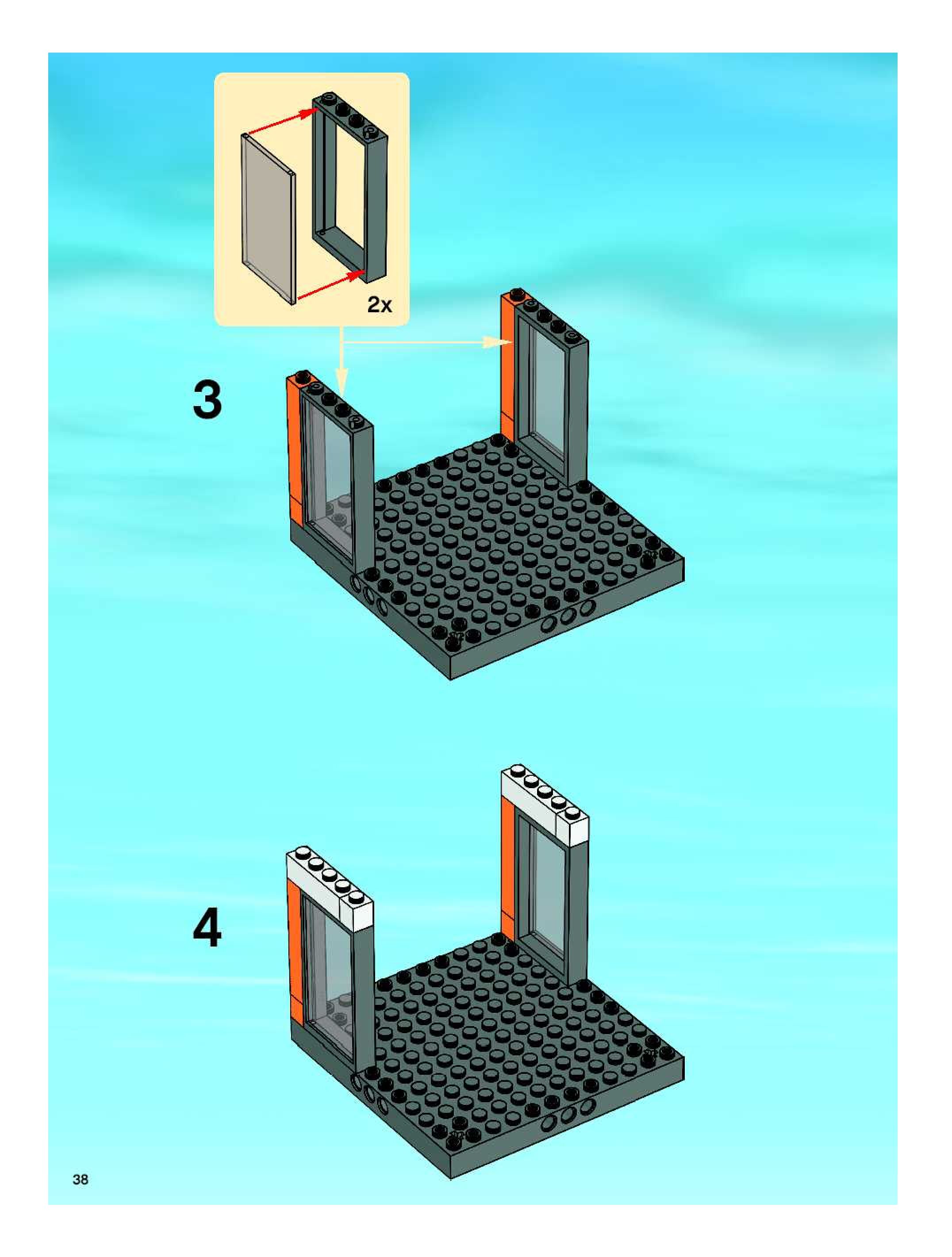 2x

3

4

38