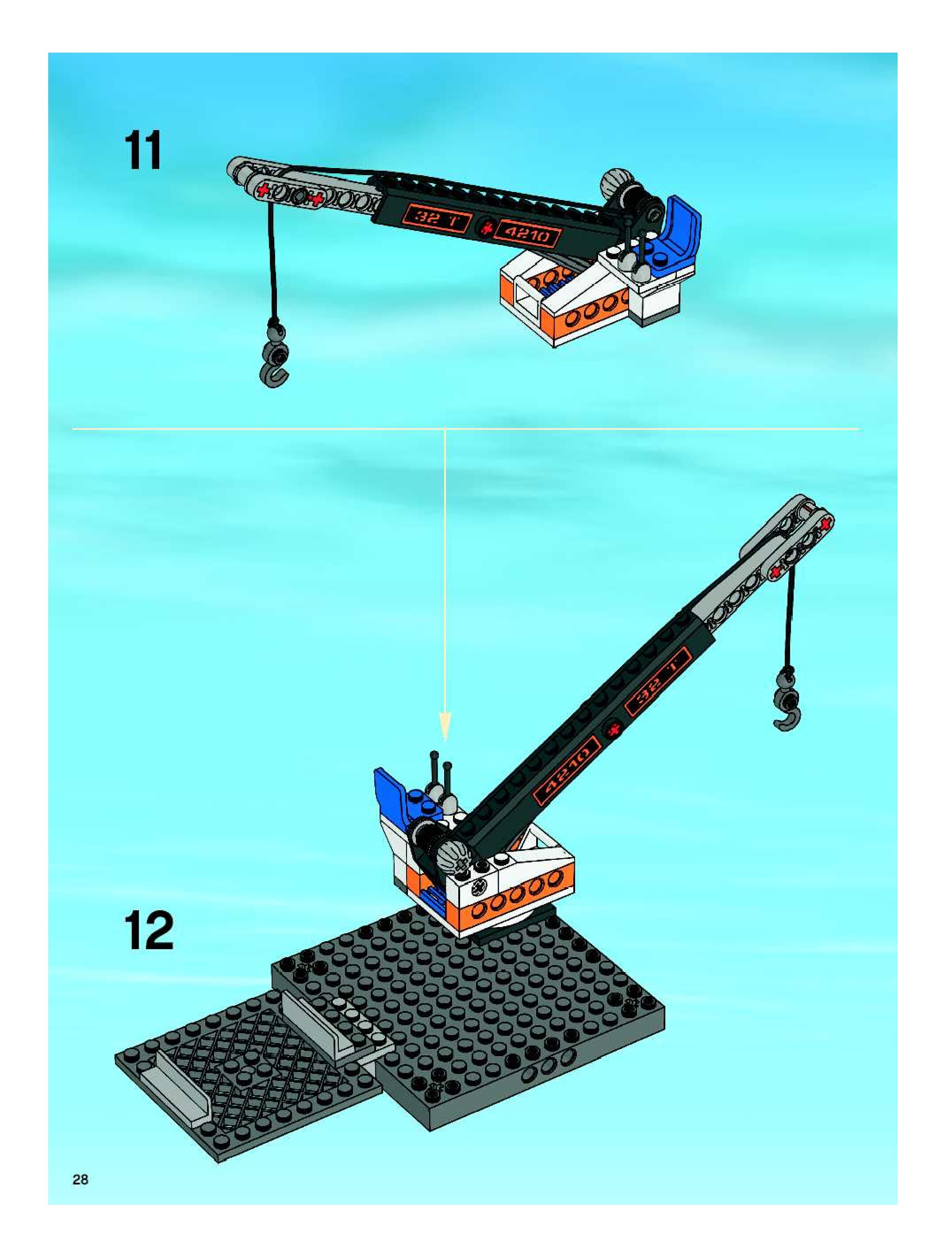 11

32 T

4210

12

4210

32 T

28