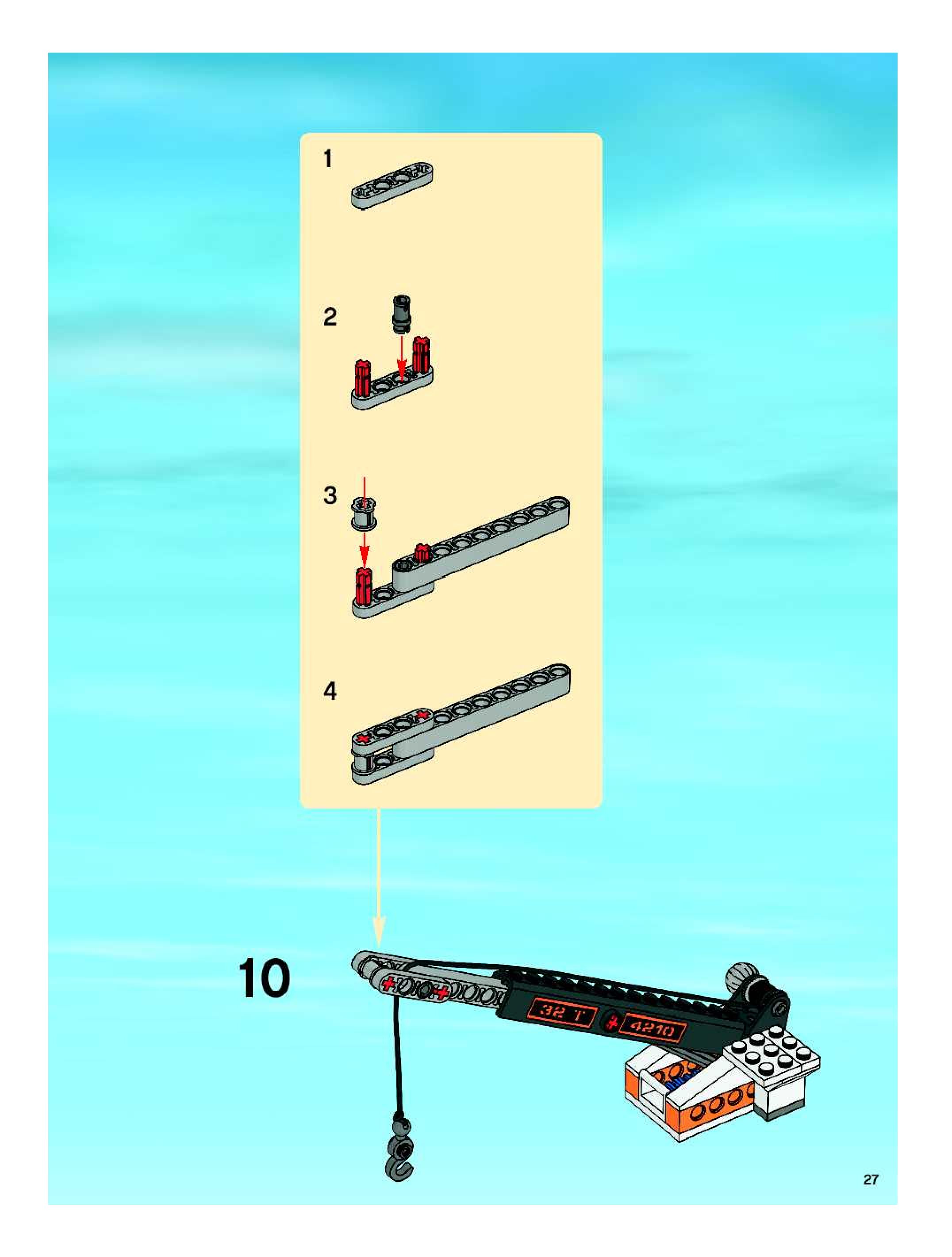 1

2

3

4

10

32 T

4210

27