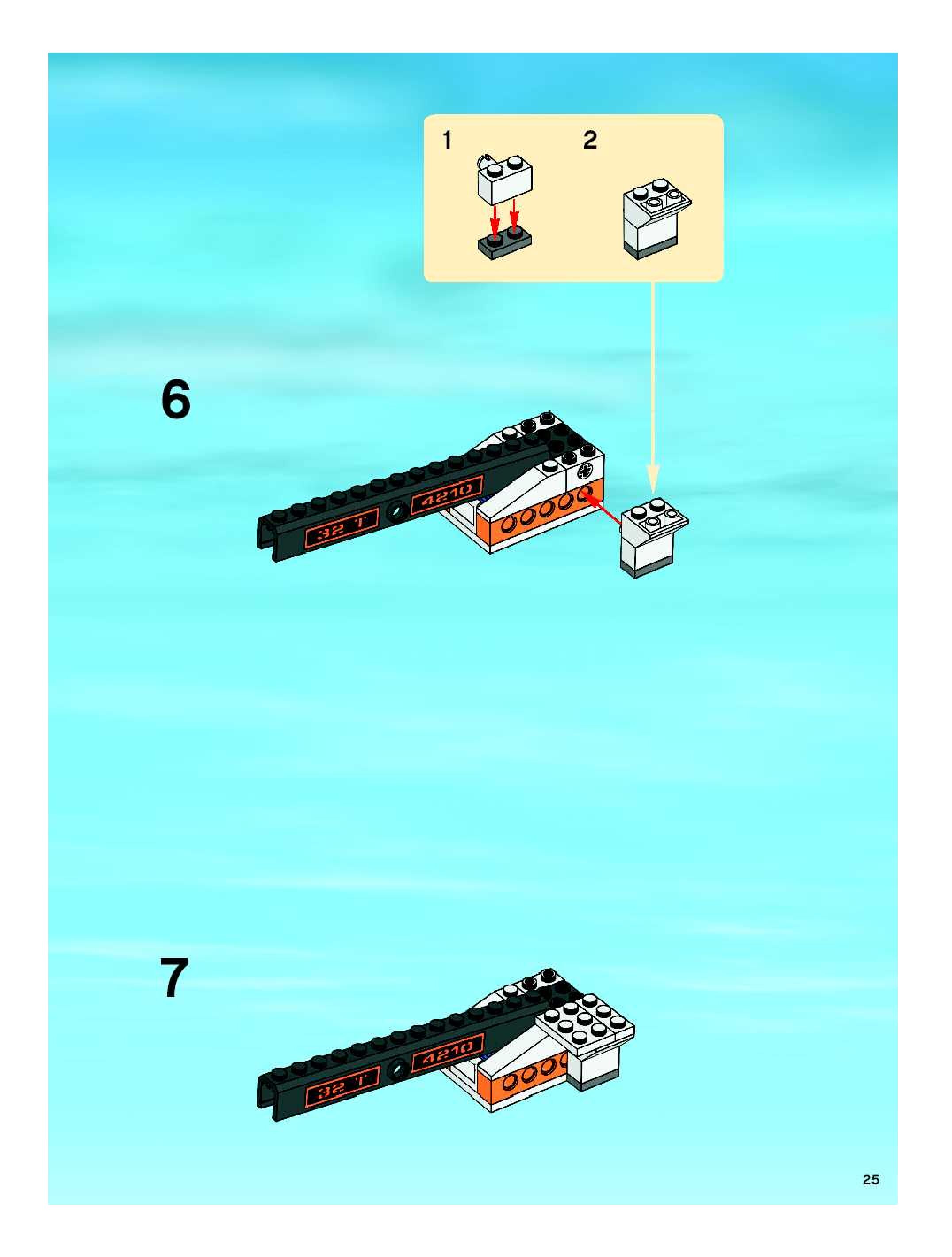 1

2

6

32 T

4210

7

32 T

4210

25