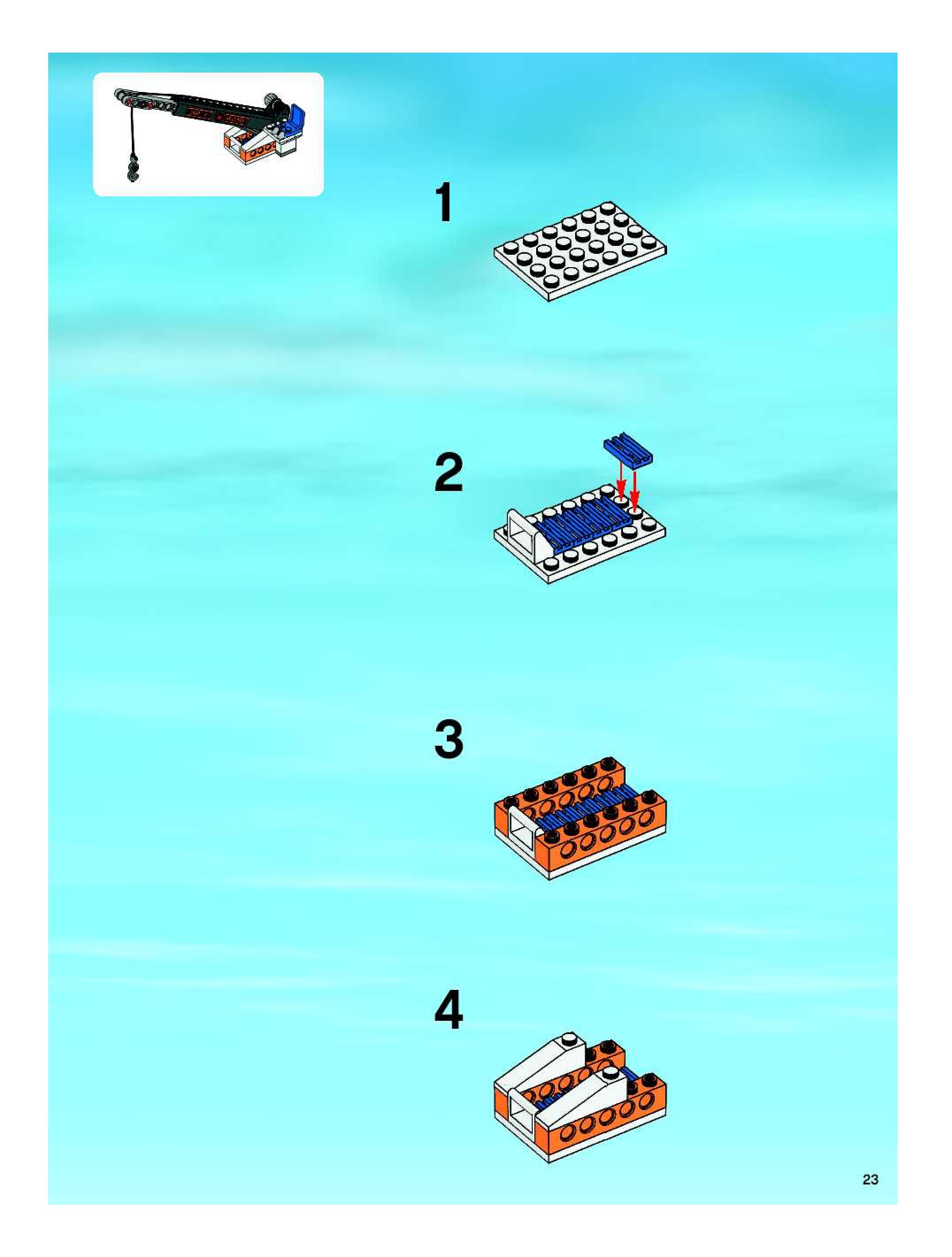 1

2

3

4

23