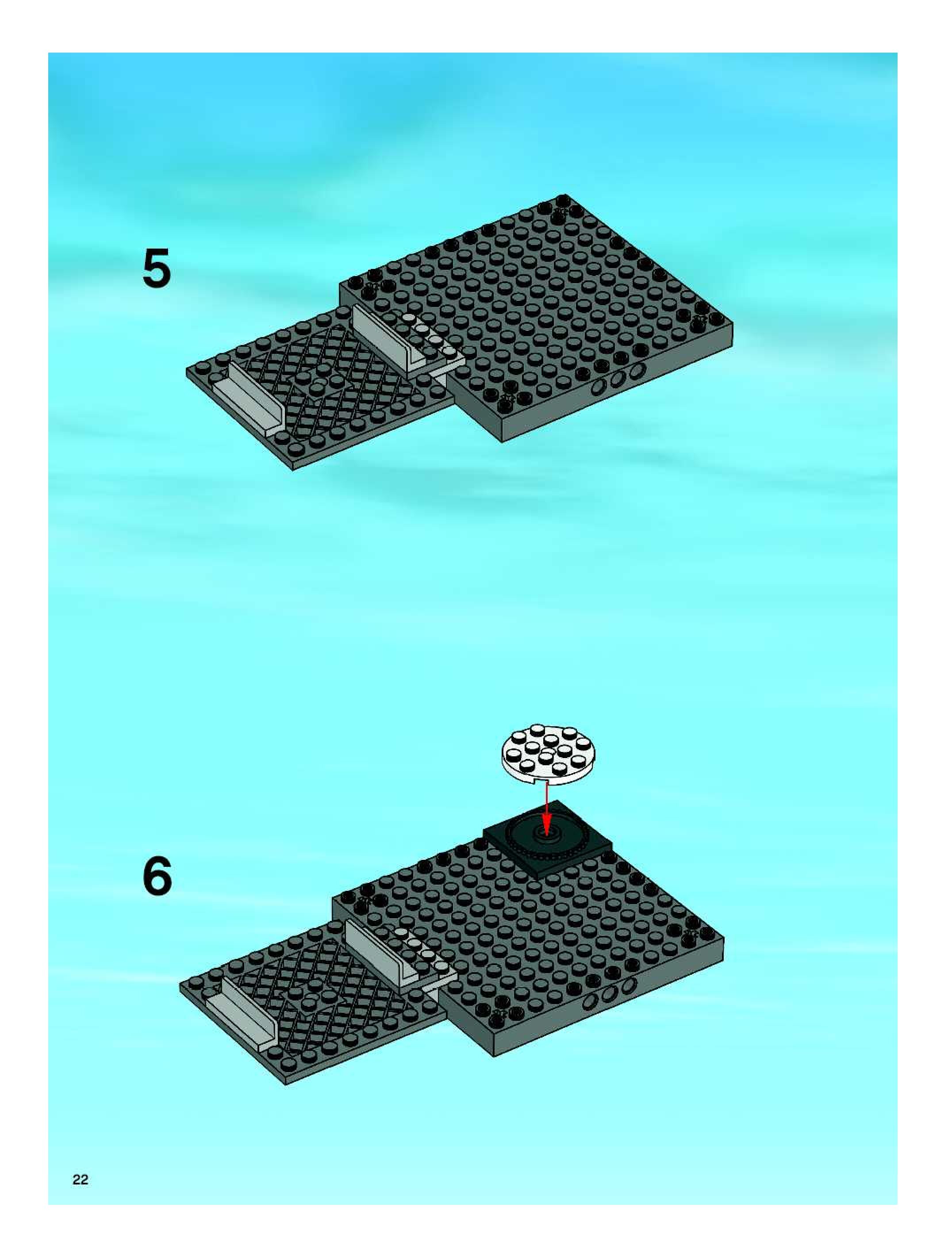 5

6

22