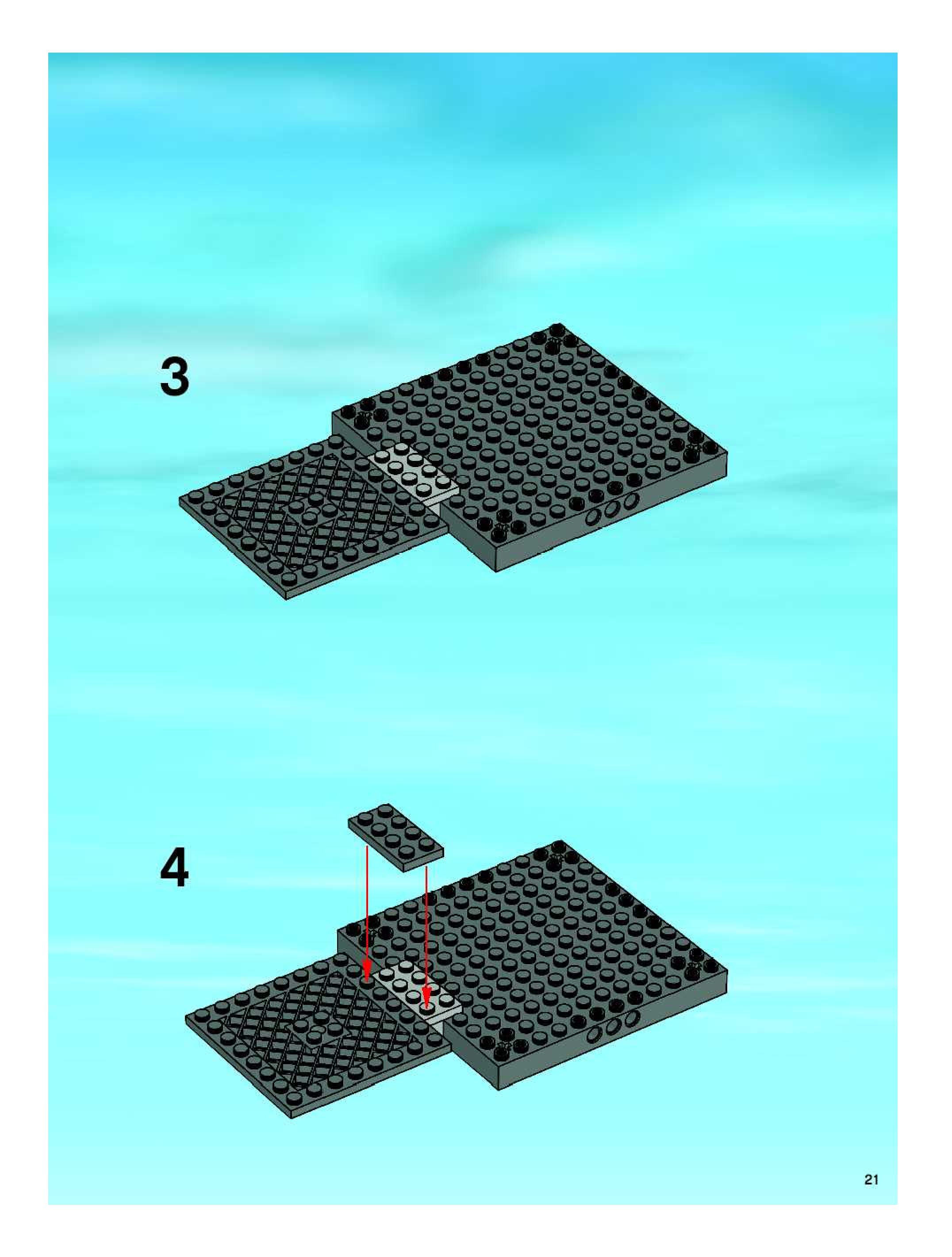 3

4

21