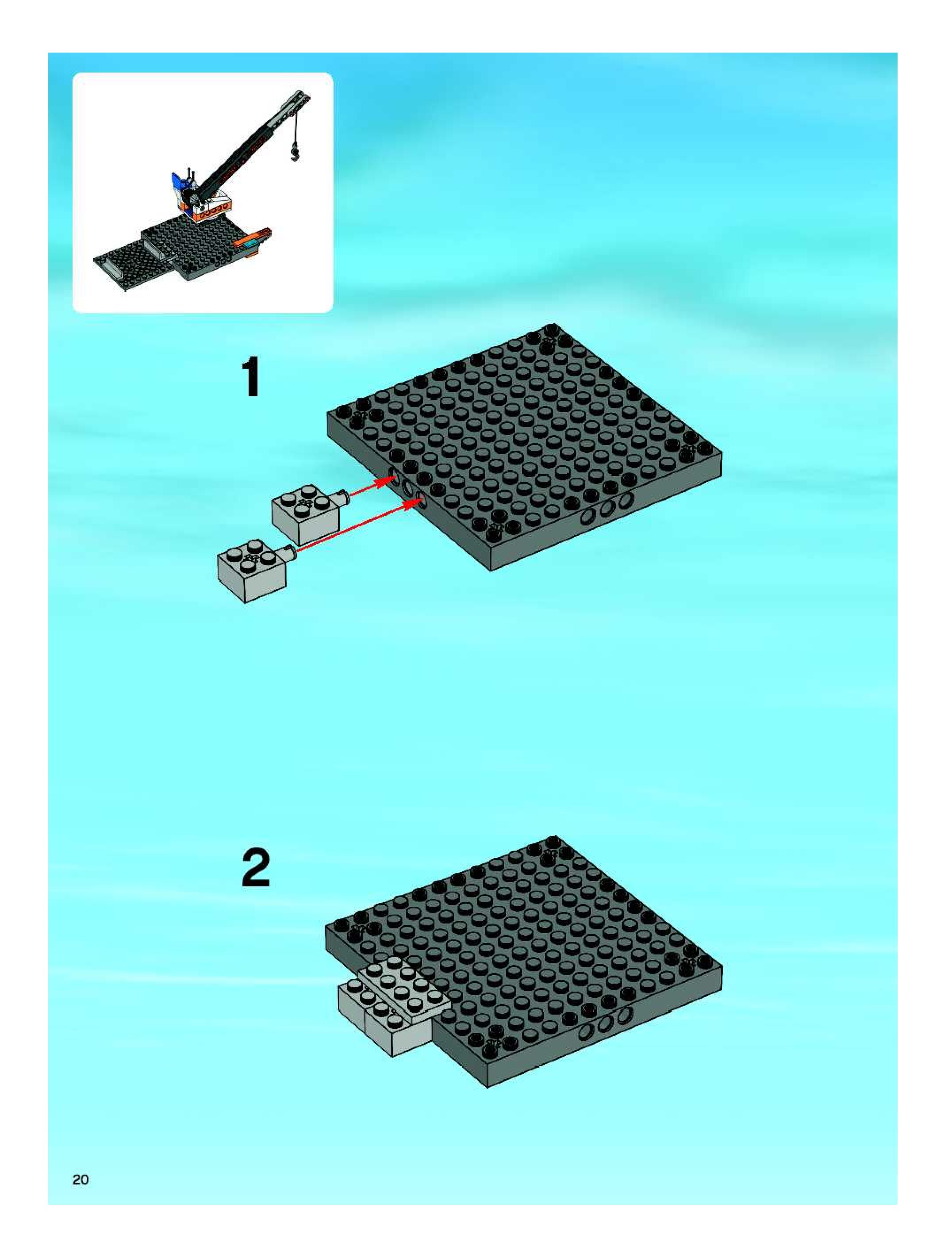 1

2

20