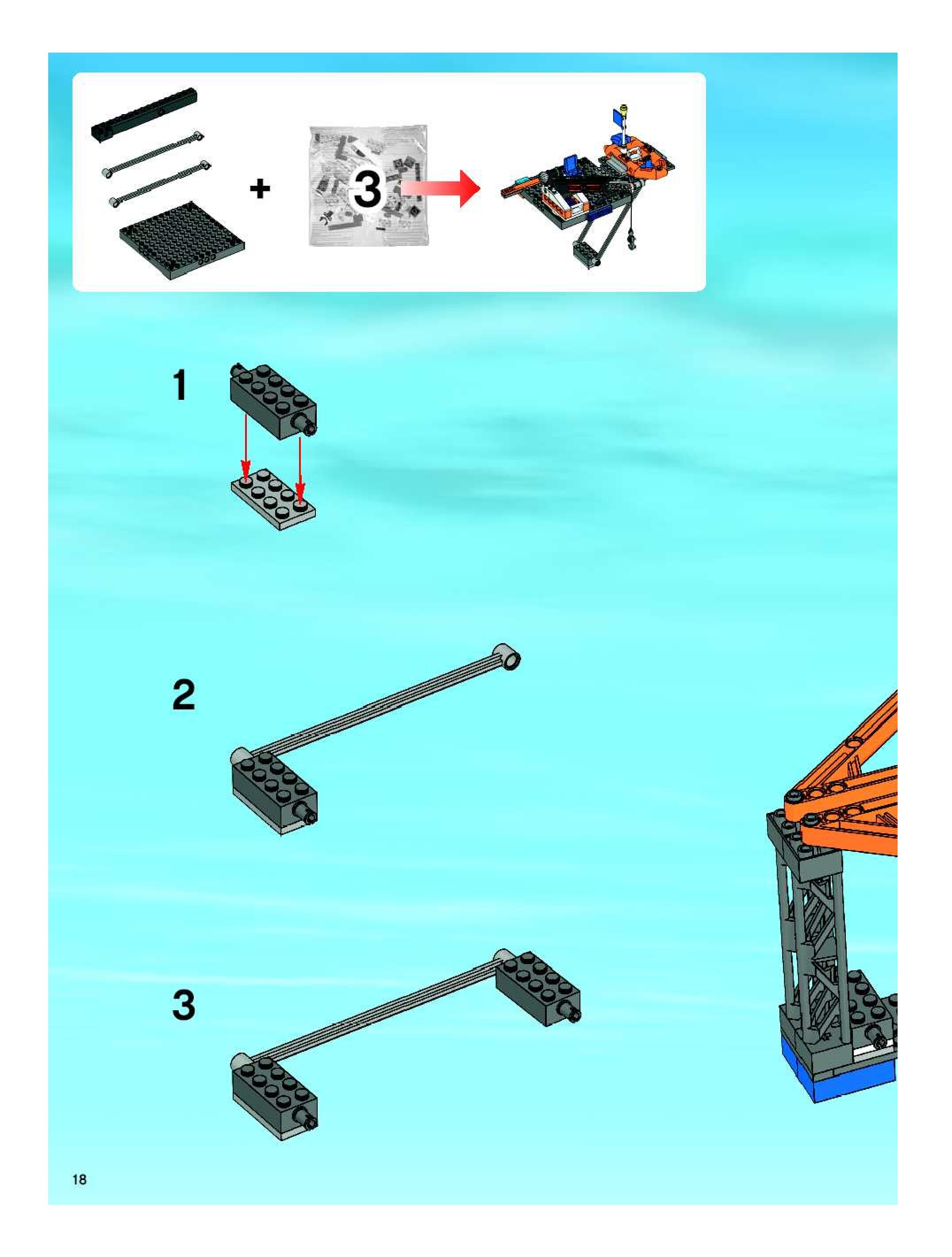 +

3

1

2

3

18