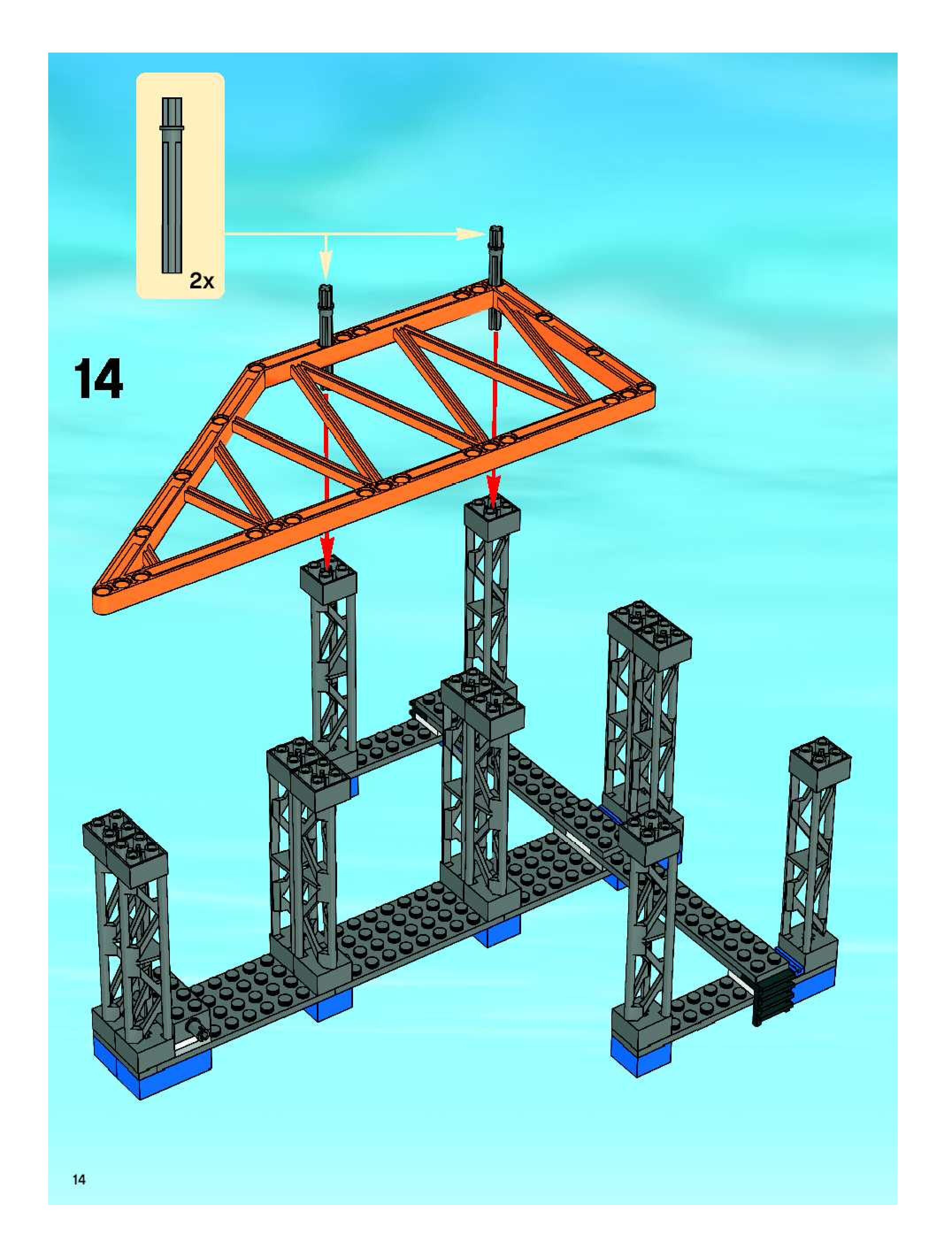 2x

14

14