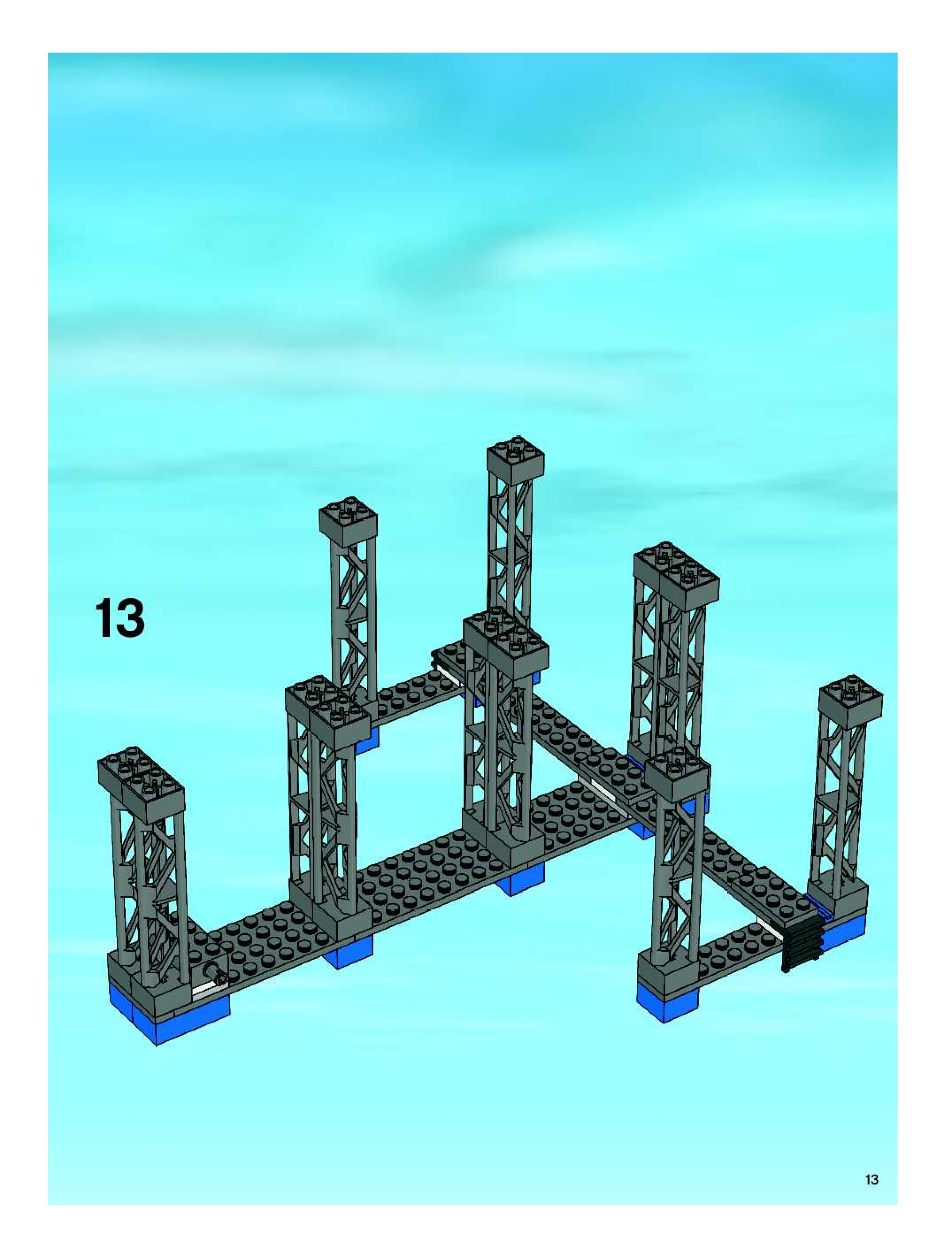 13

13