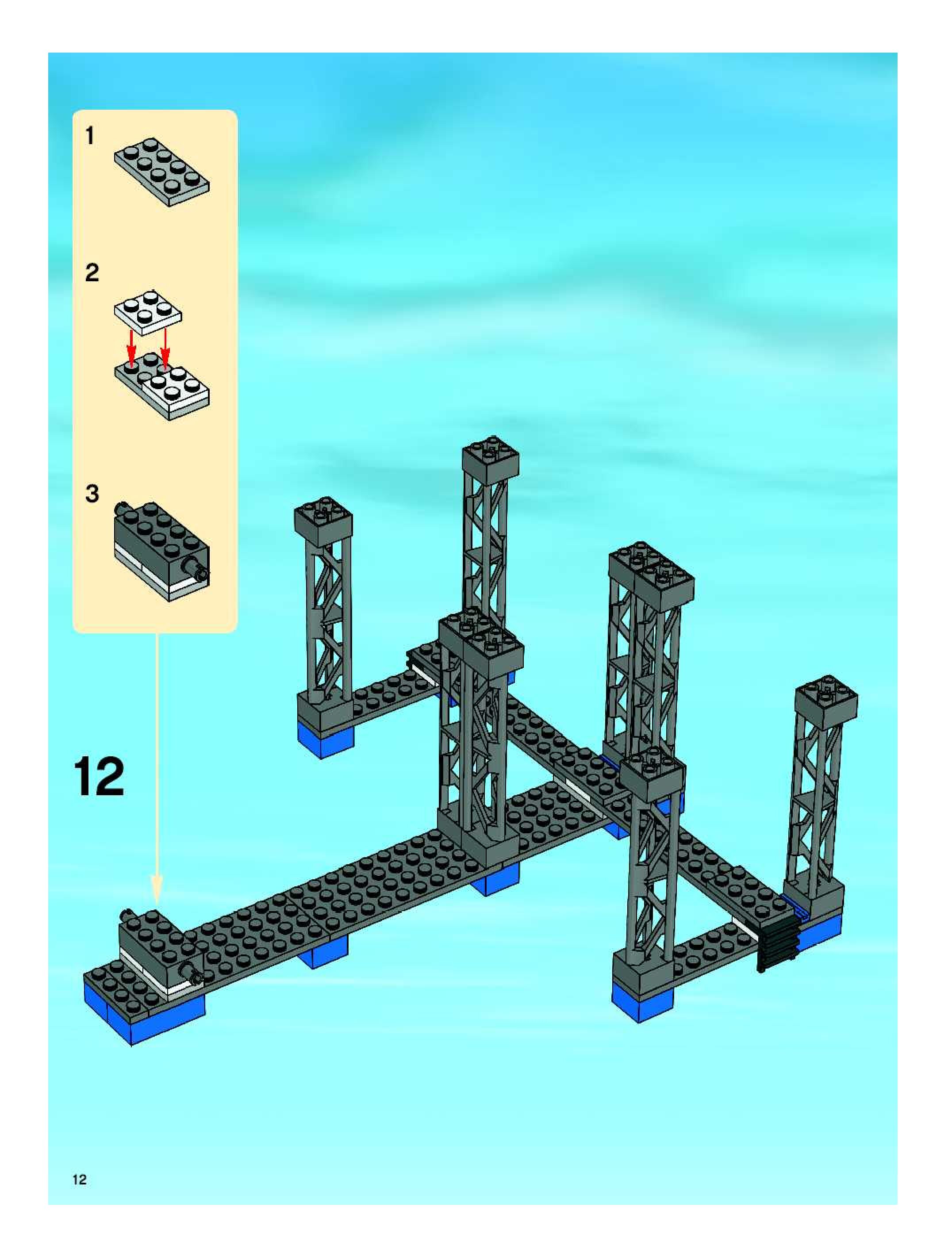 1

2

3

12

12