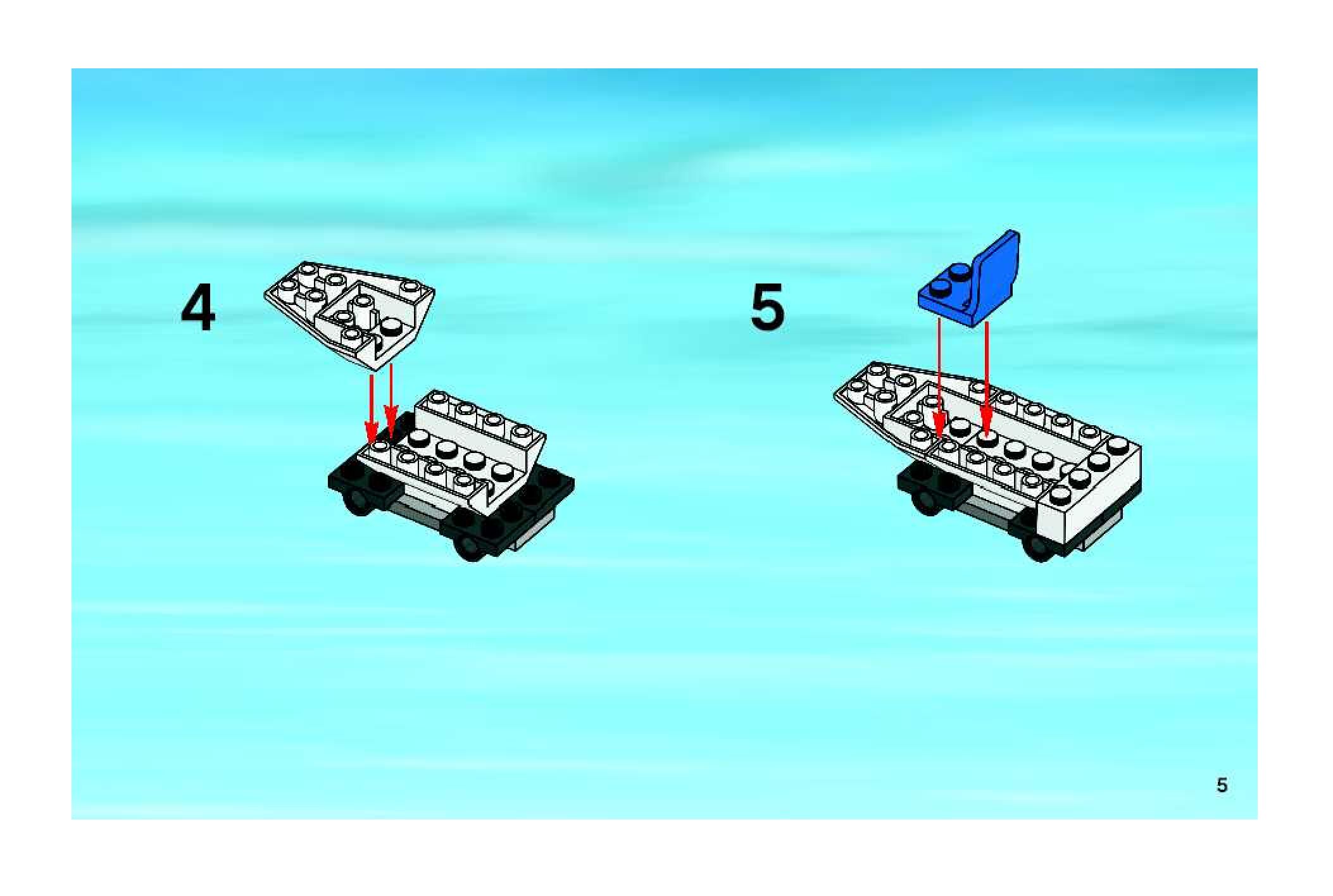 4

5

5