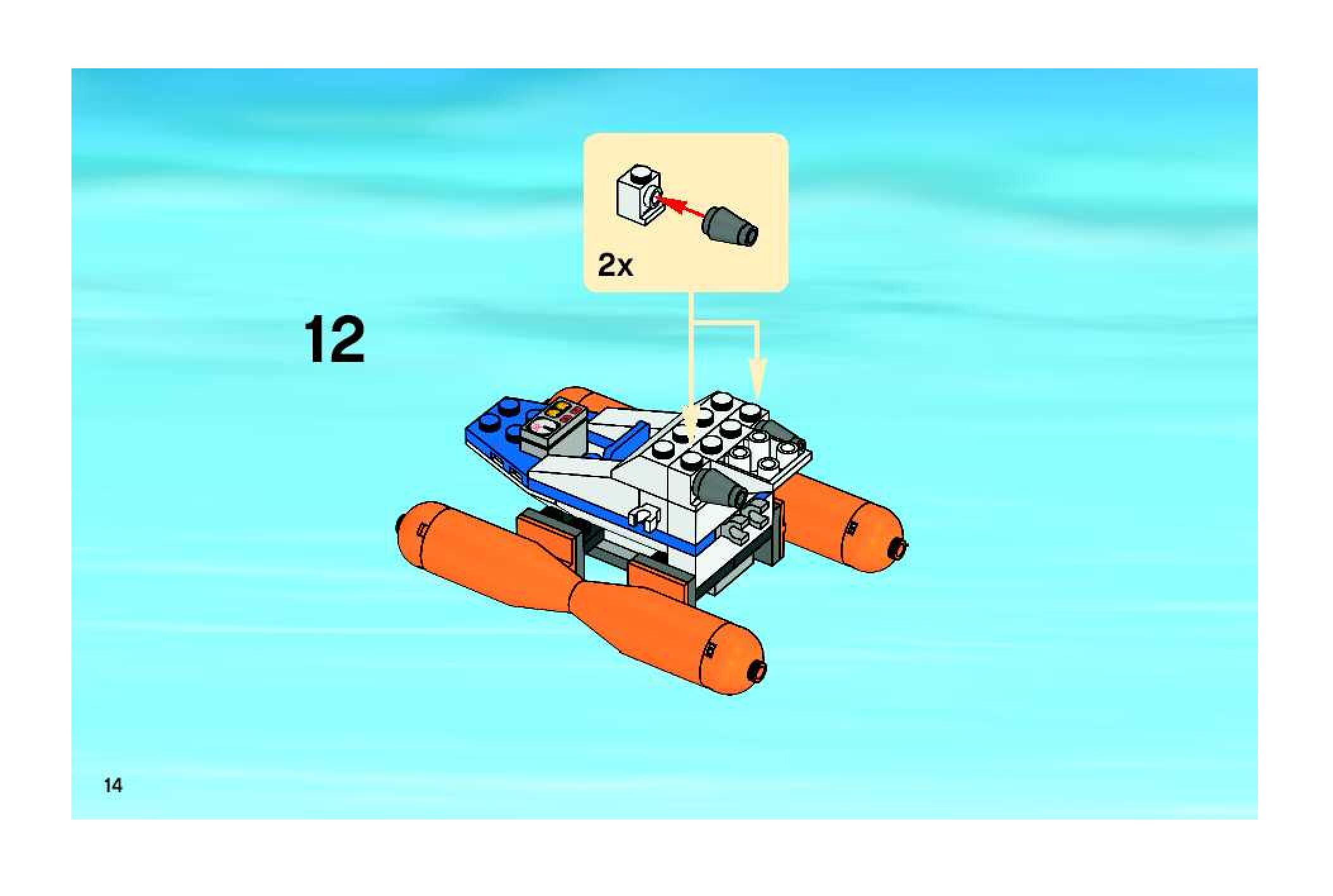 2x

12

14