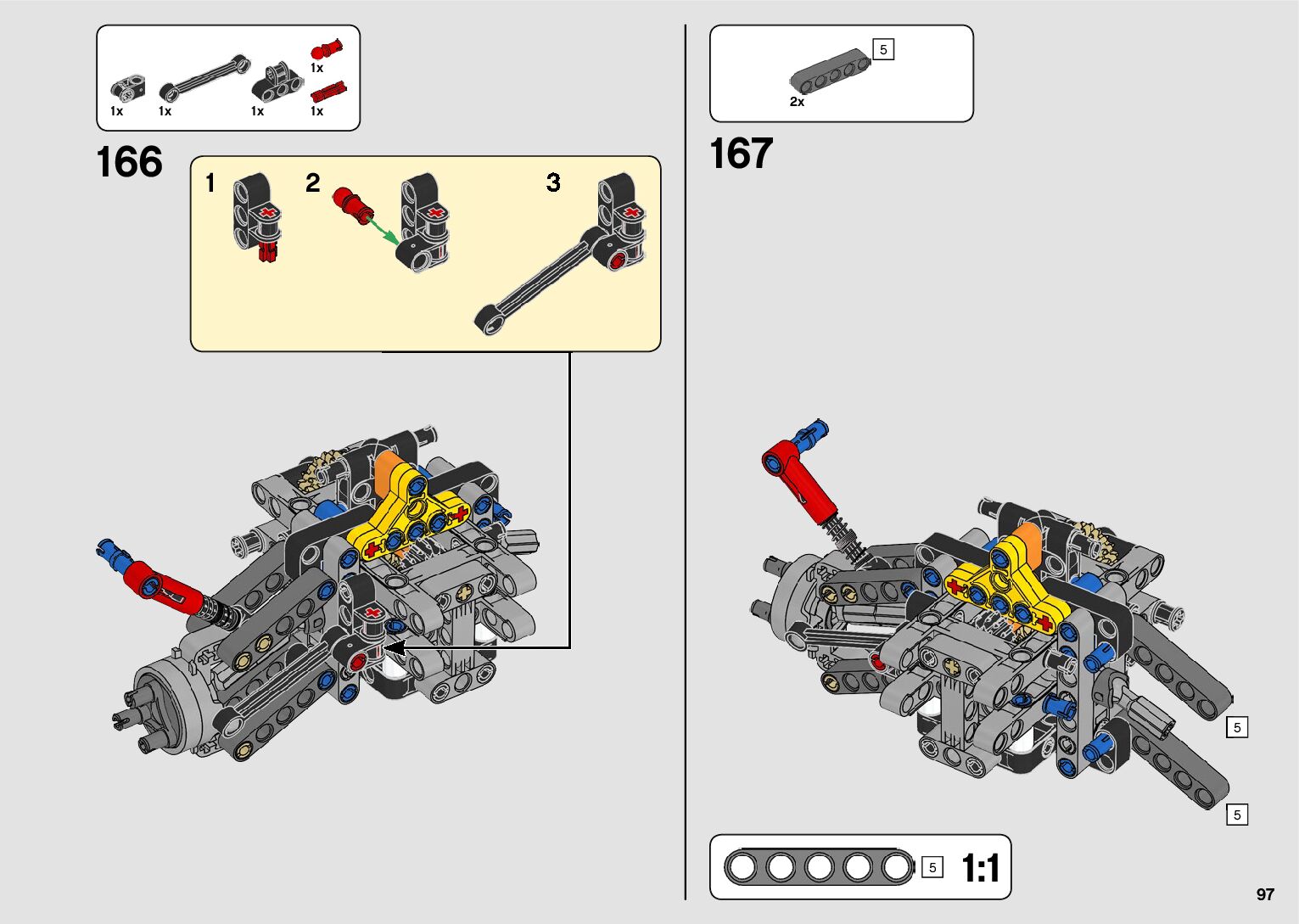 1x 1x 1x 1x 1x

166

1

2

3

5

2x

167

5

5

5

1:1

97