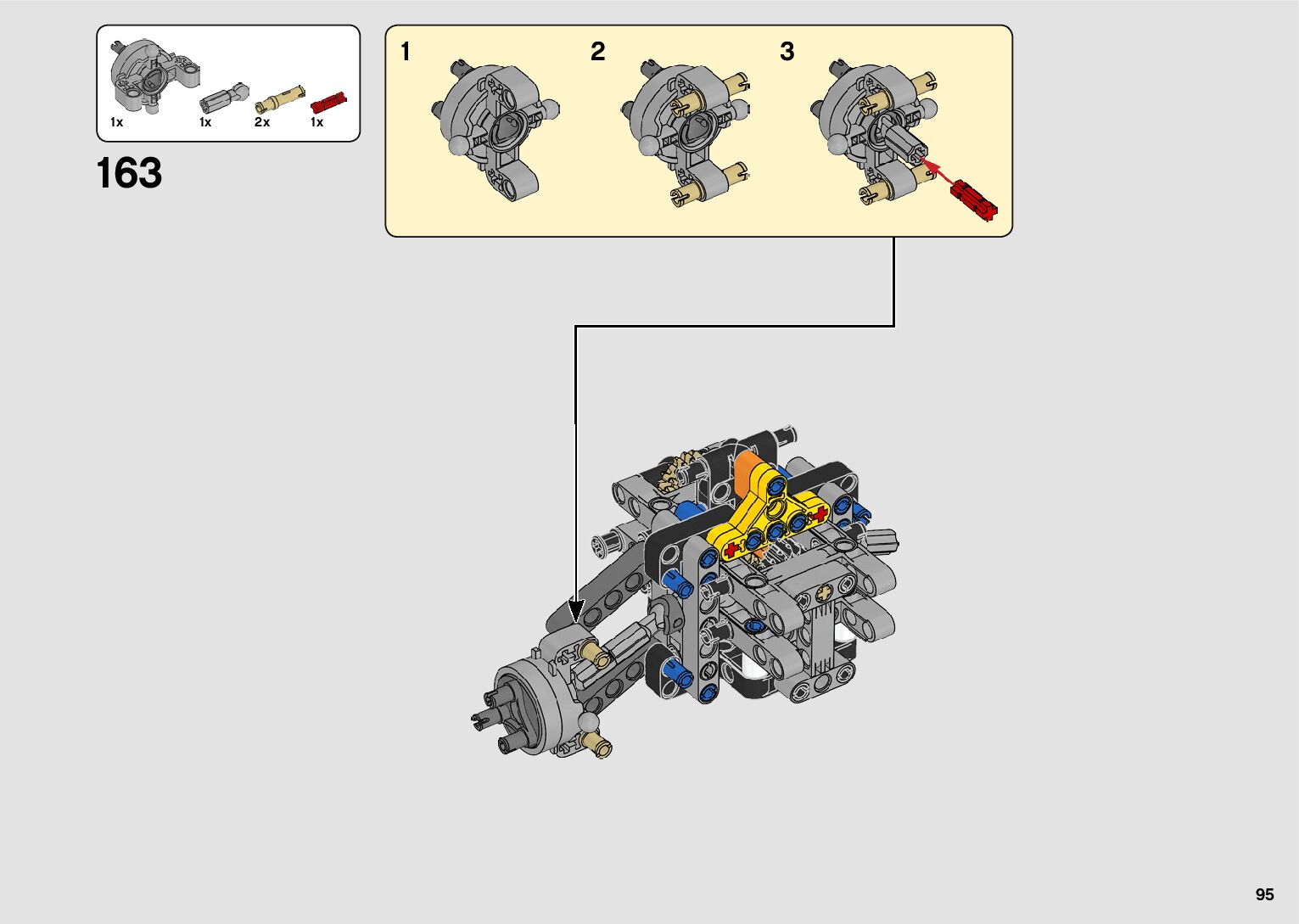 1x 1x 2x 1x

163

1

2

3

95