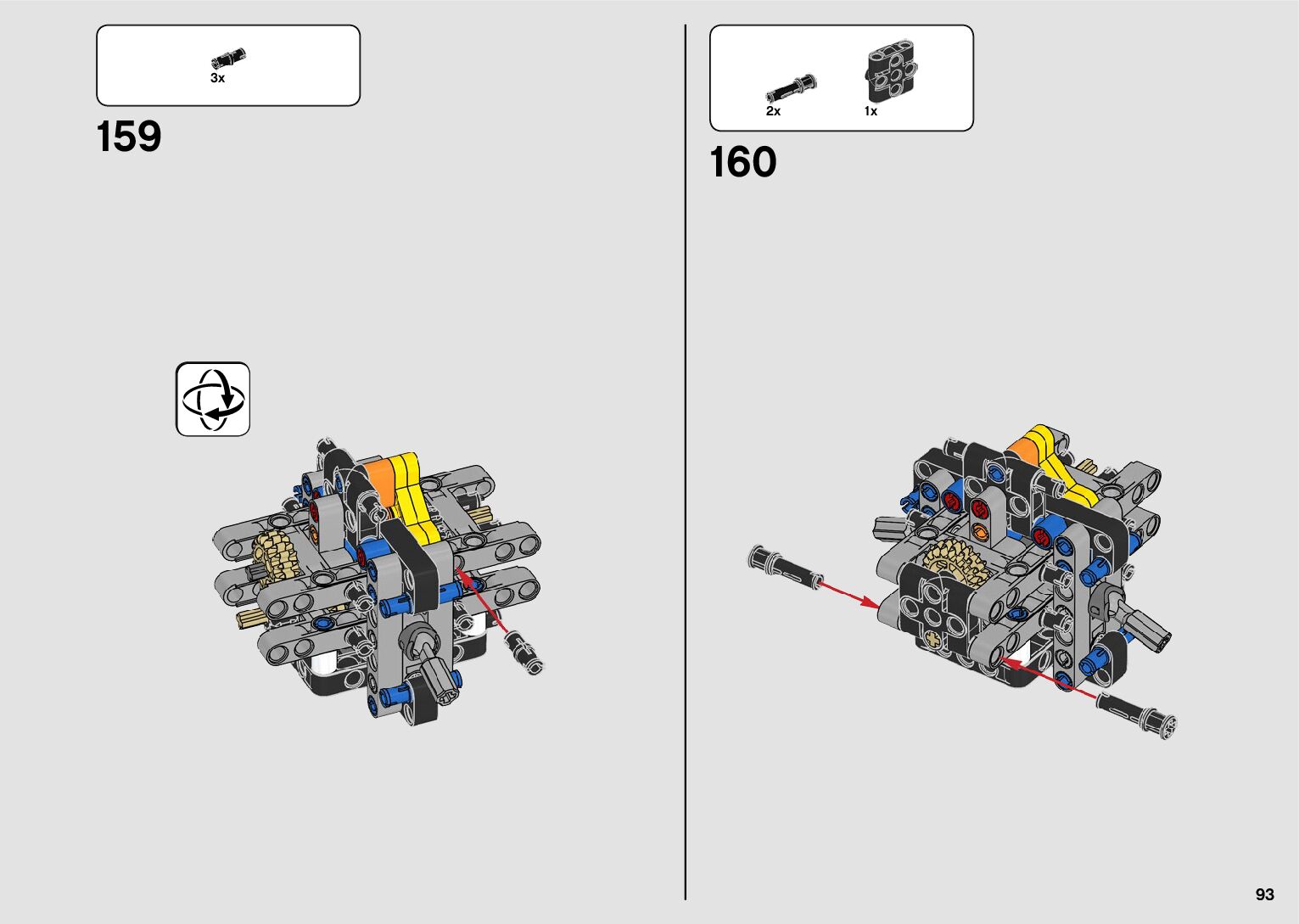 3x

159

2x 1x

160

93