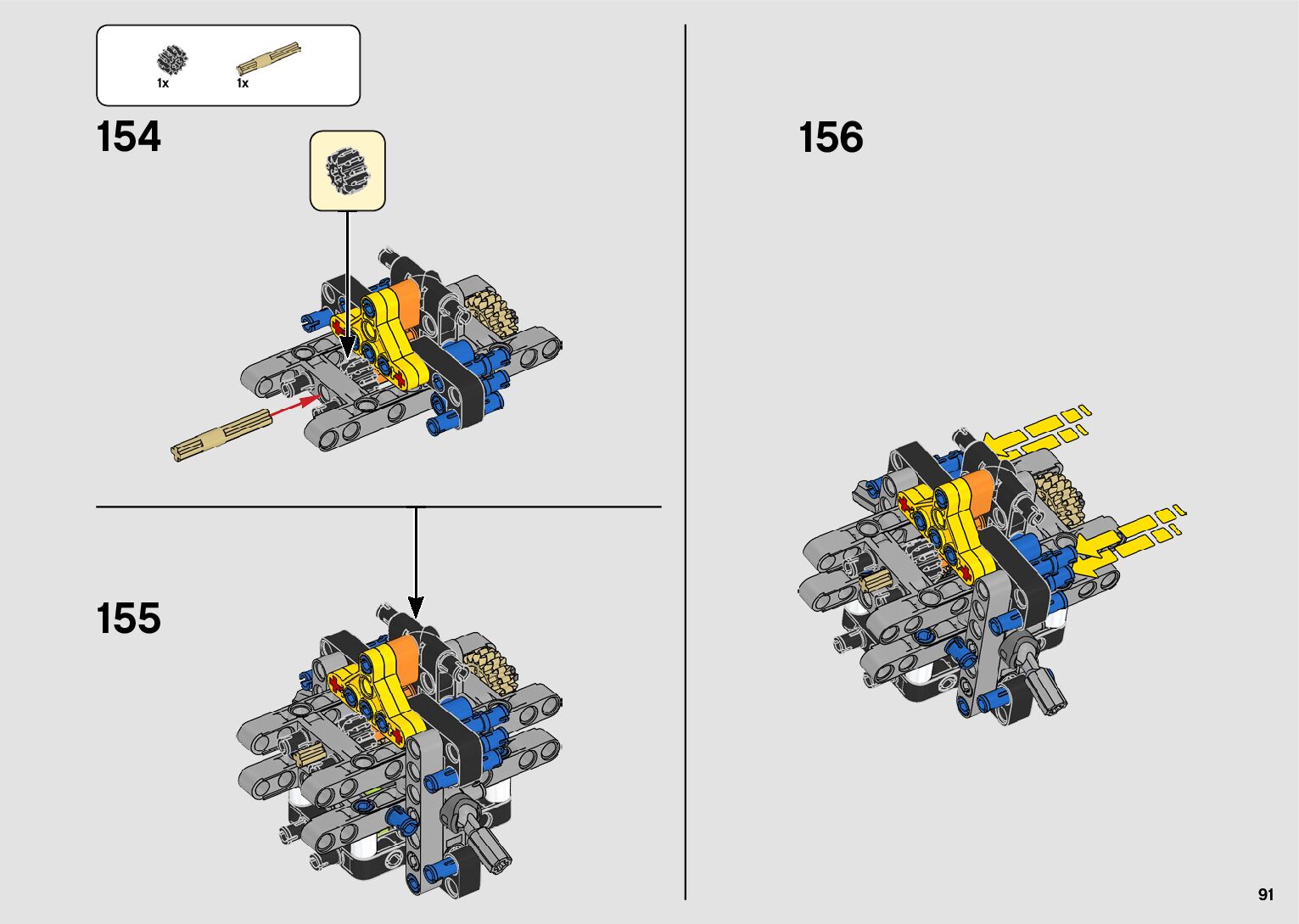 1x 1x

154

155

156

91