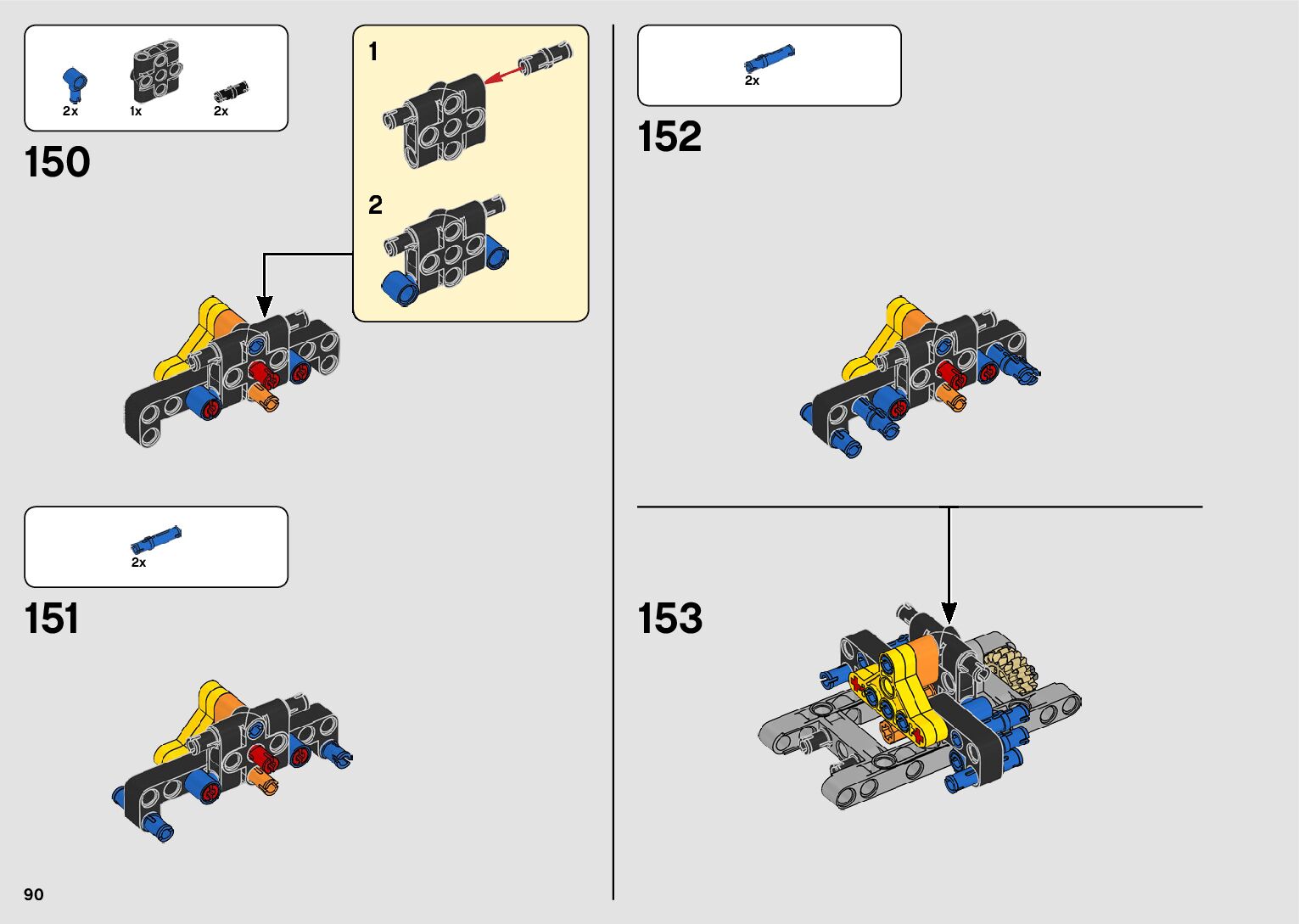 2x
1x
2x

150

1

2

2x

151

2x

152

153

90