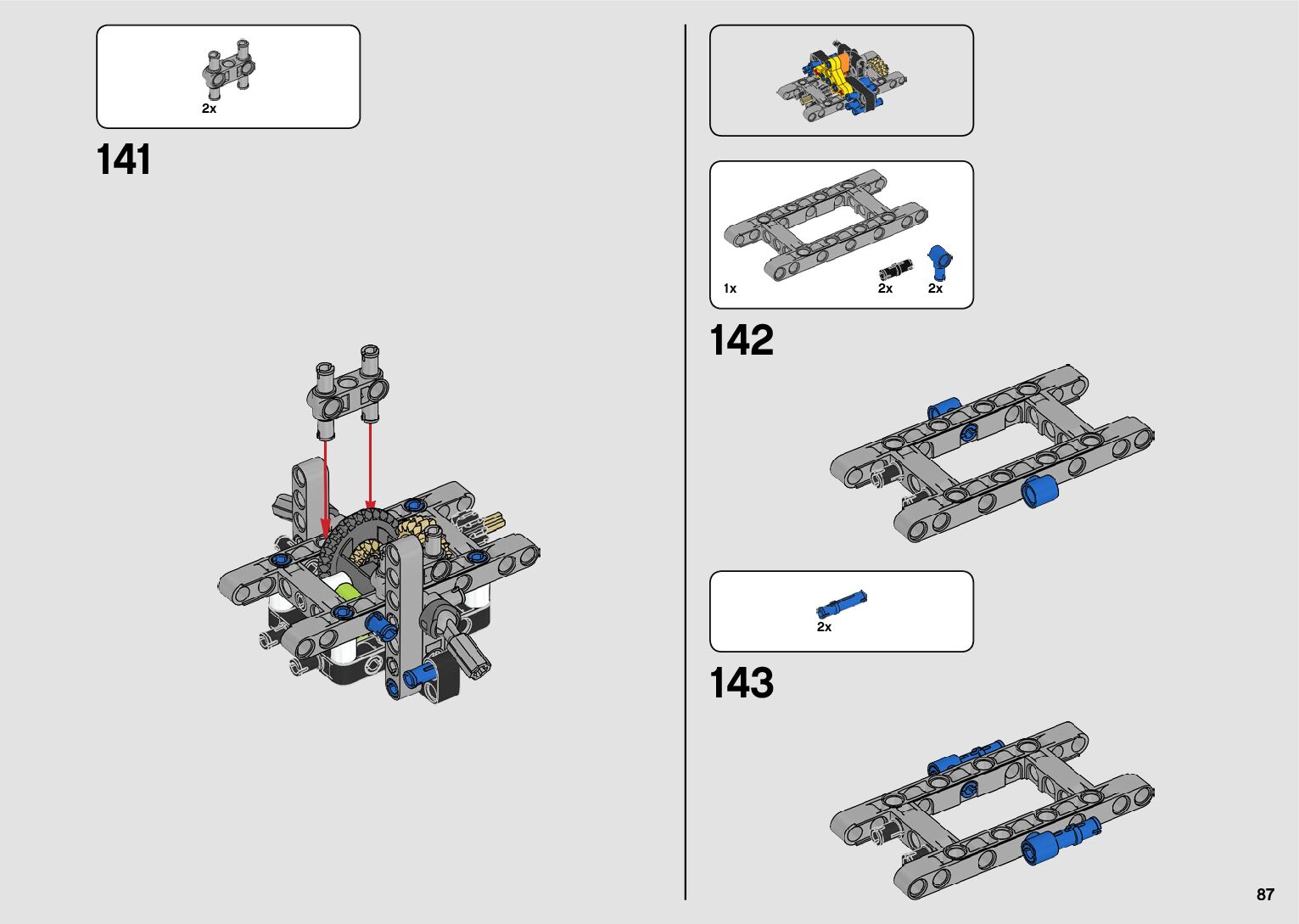 2x

141

1x 2x 2x

142

2x

143

87