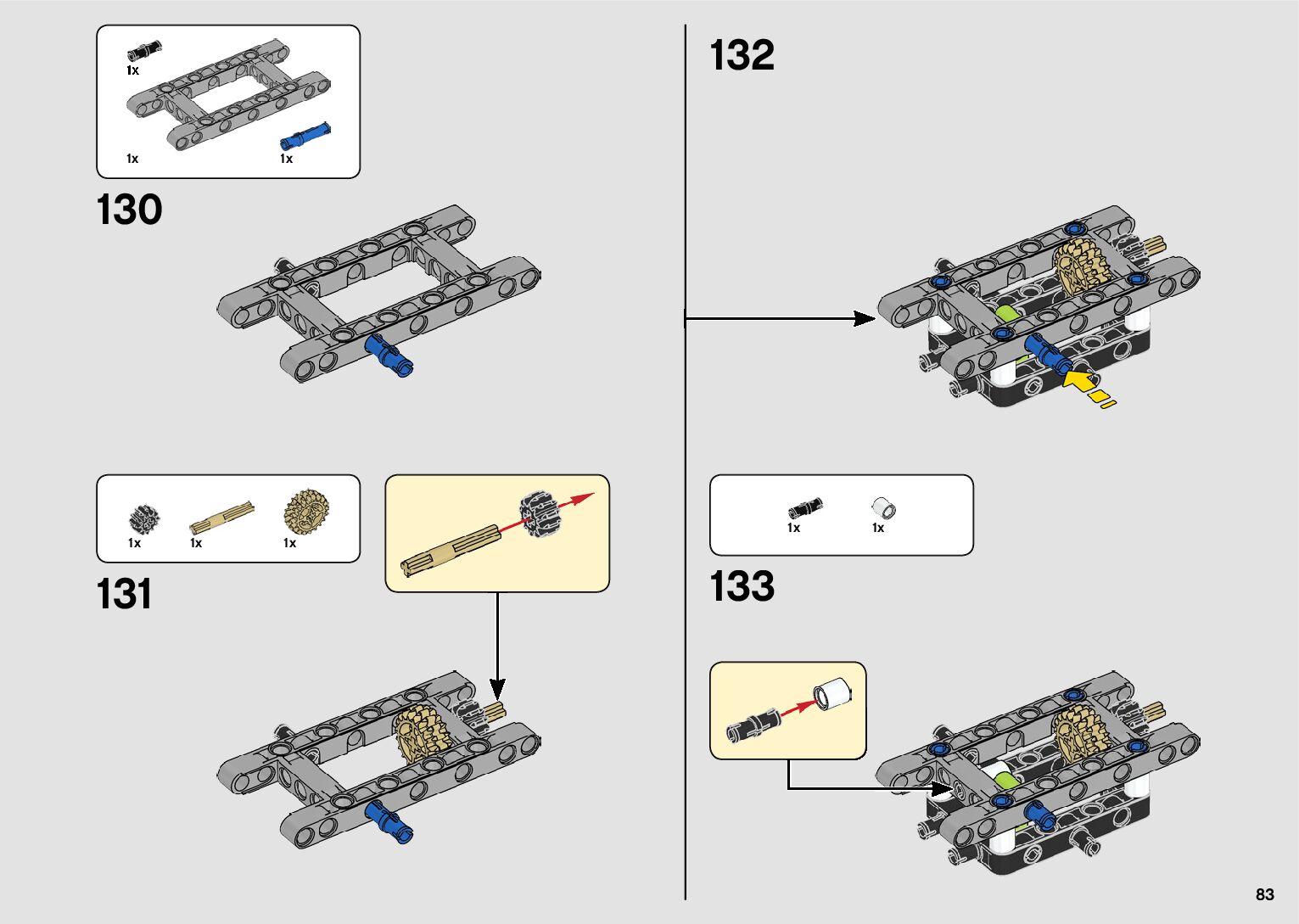 1x

1x

1x

130

1x

1x

1x

131

132

1x

1x

133

83