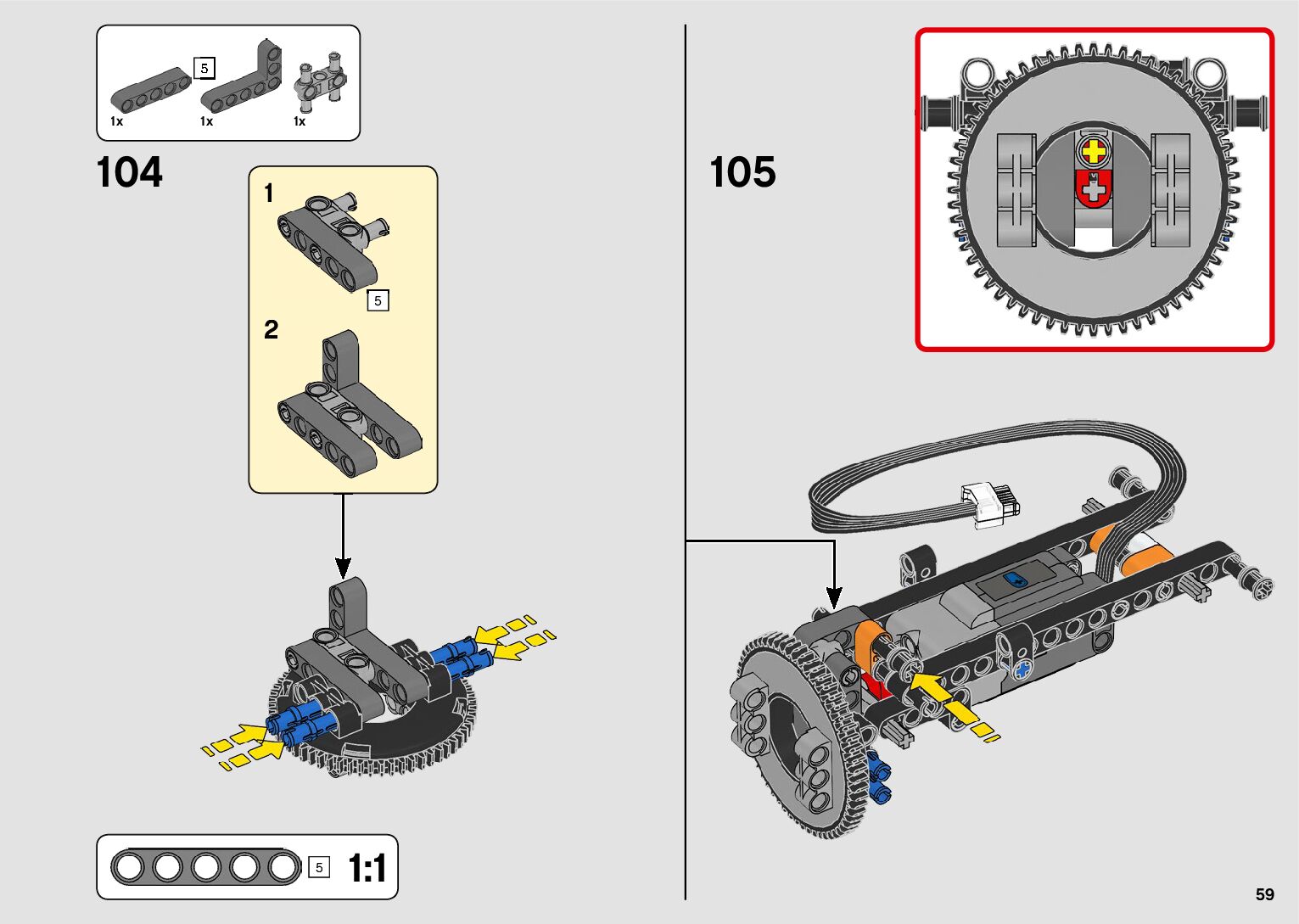 5

1x 1x 1x

104

1

5

2

5

1:1

105

59