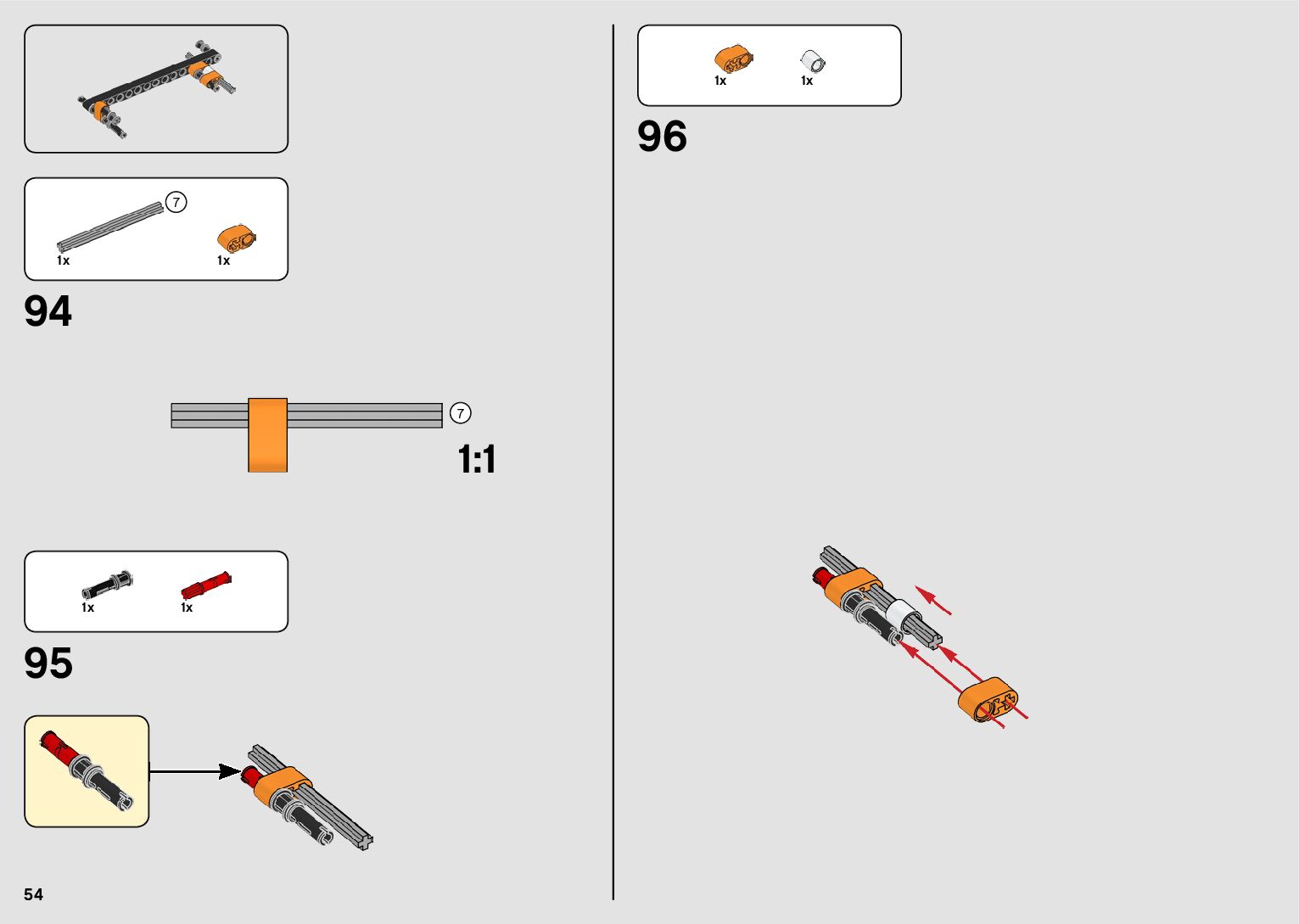 7
1x
1x

94

7

1:1

1x
1x

95

54

1x
1x

96