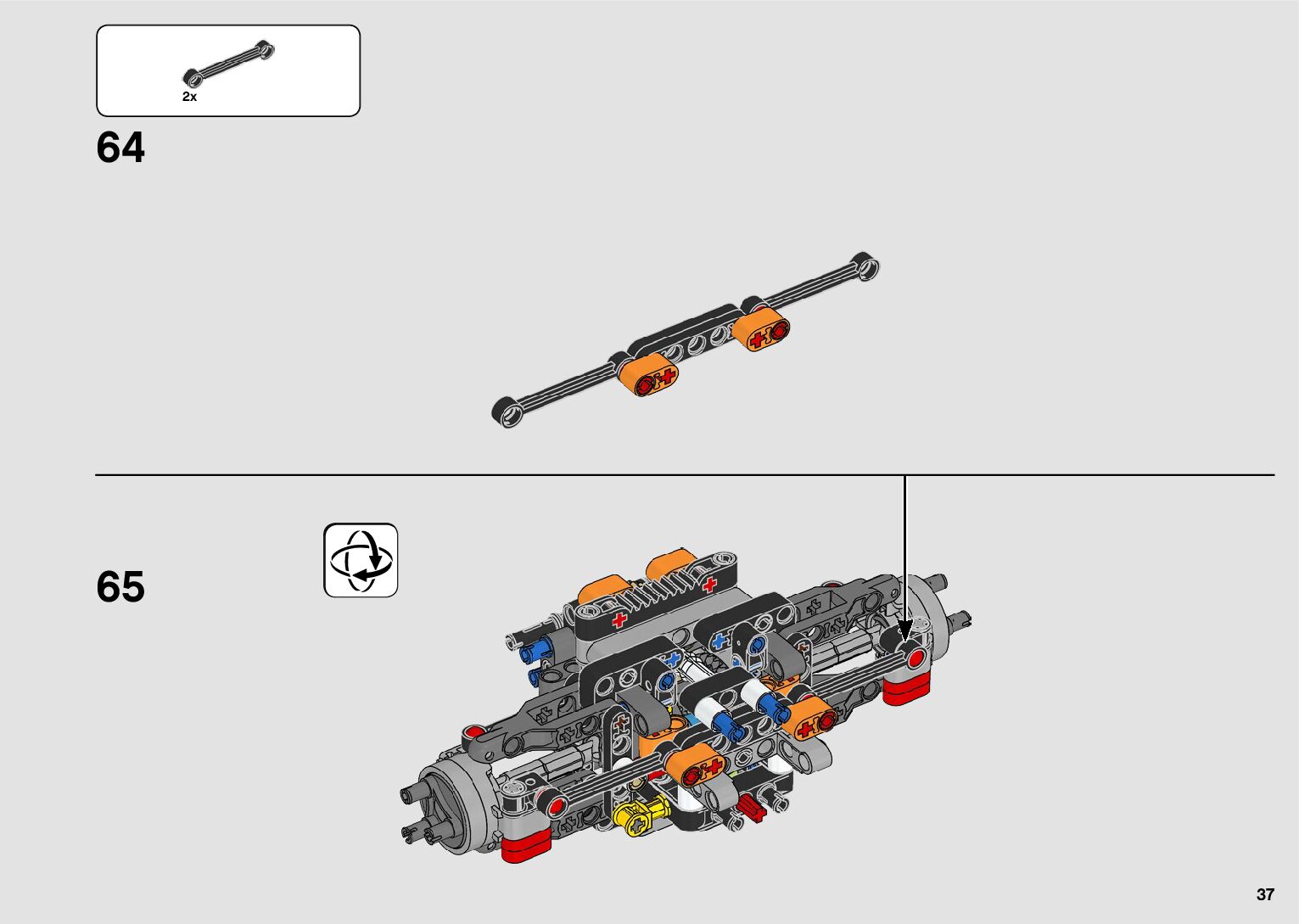 2x

64

65

37