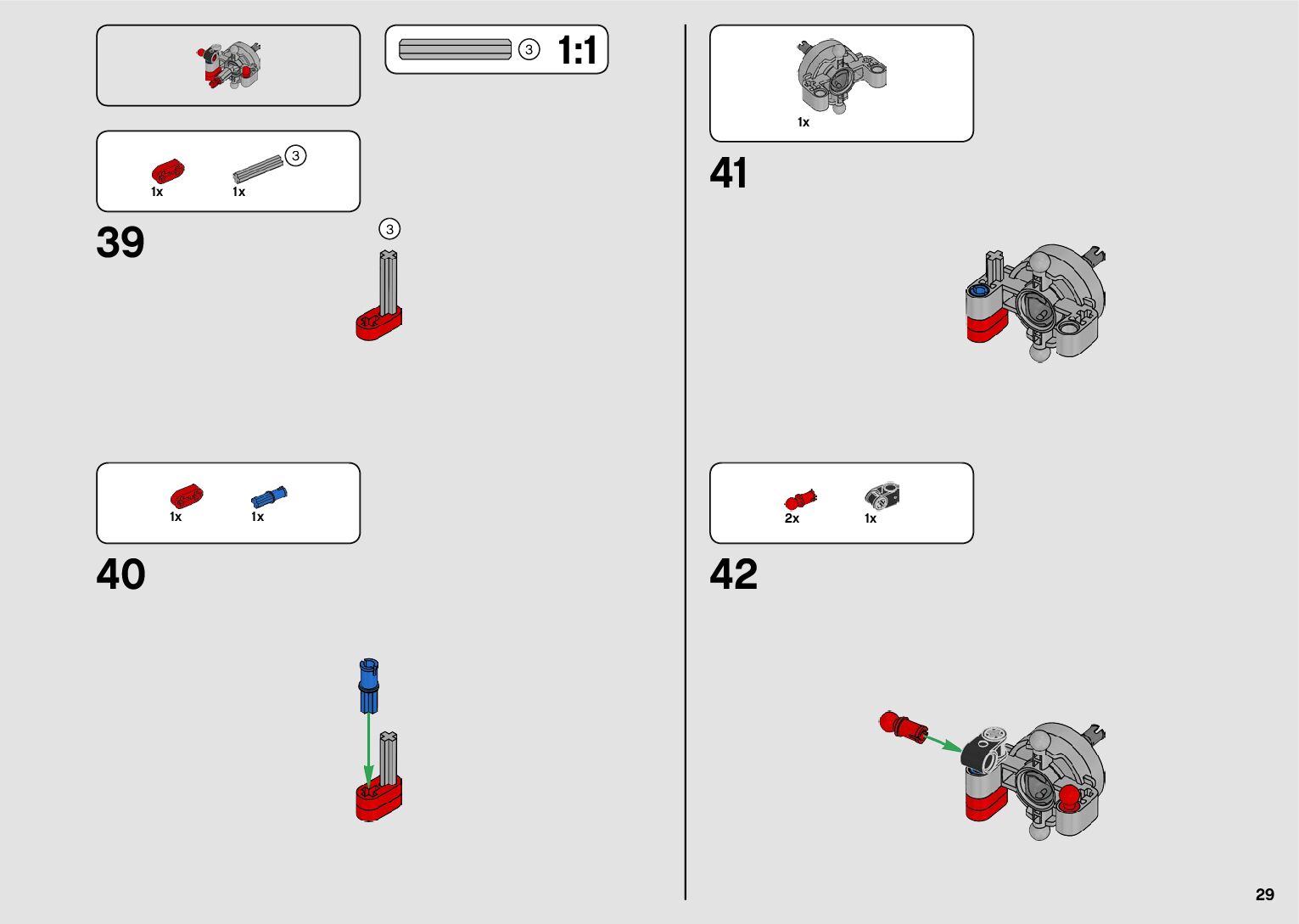 3 1:1

1x 1x 3

39

3

1x 1x

40

1x

41

2x 1x

42

29