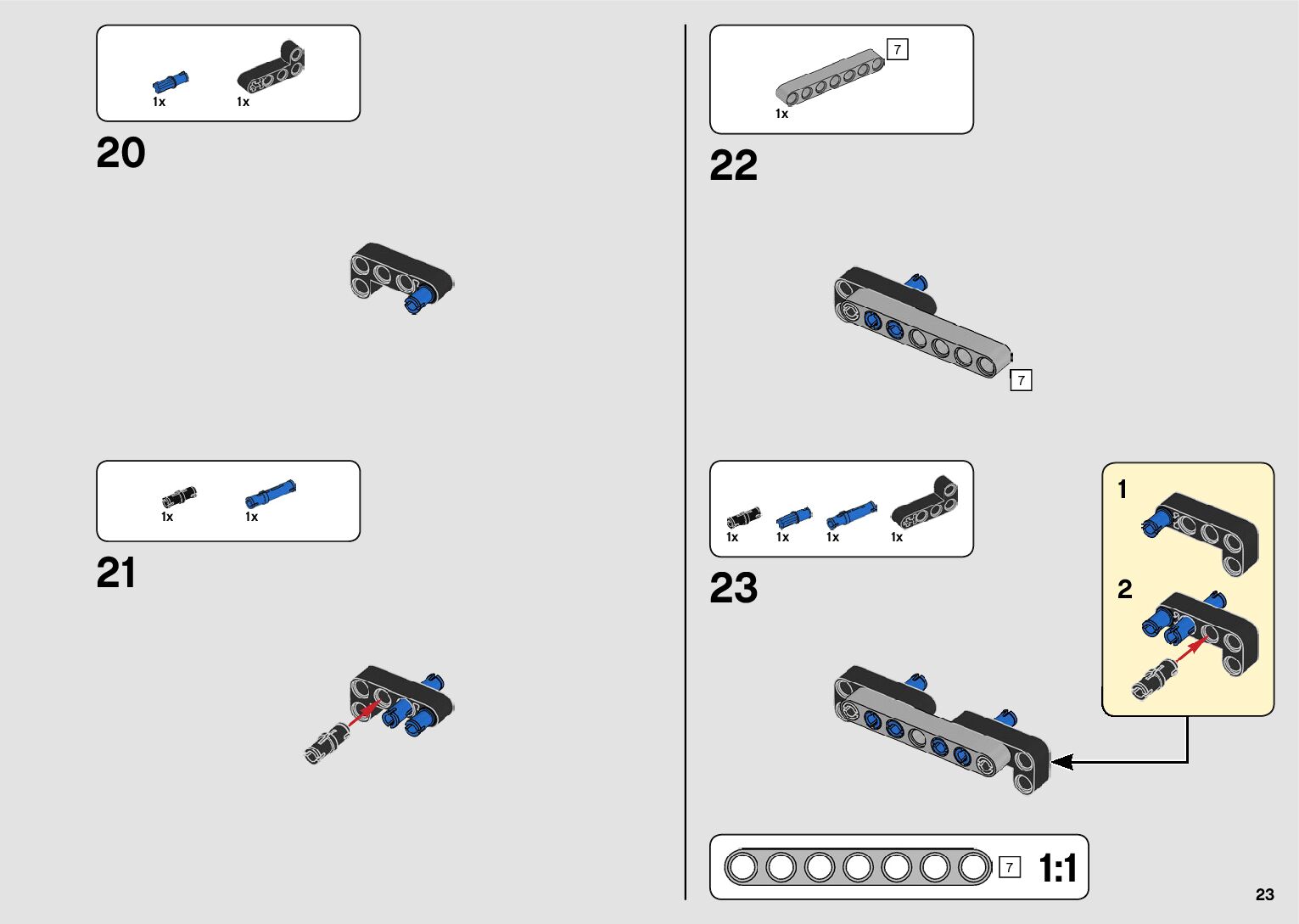 1x 1x

20

1x 1x

21

7

1x

22

7

1x 1x 1x 1x

23

1

2

7 1:1

23