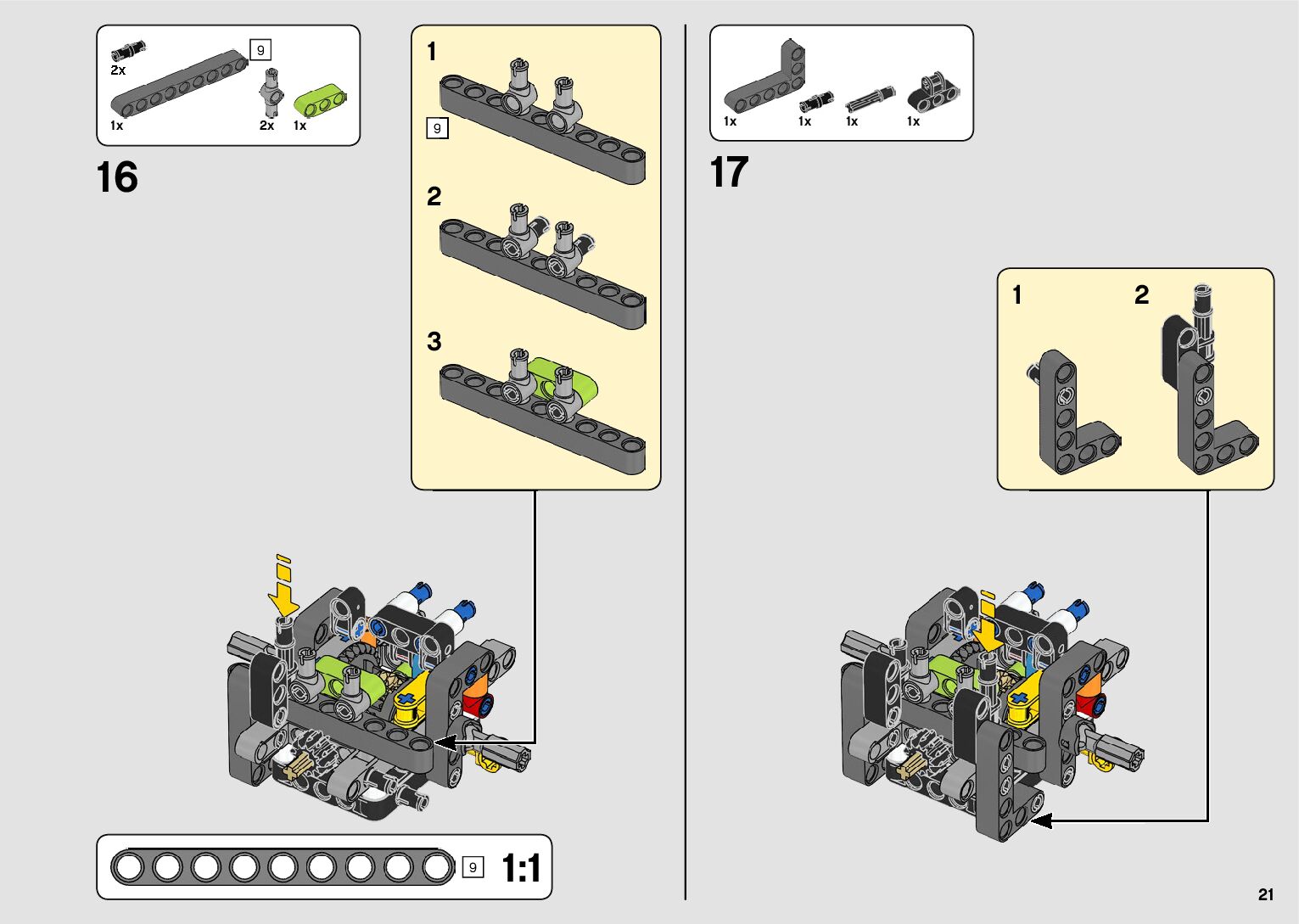 2x
9
1x
2x
1x

16

1
9
2
3

9
1:1

1x
1x
1x
1x

17

1
2

21