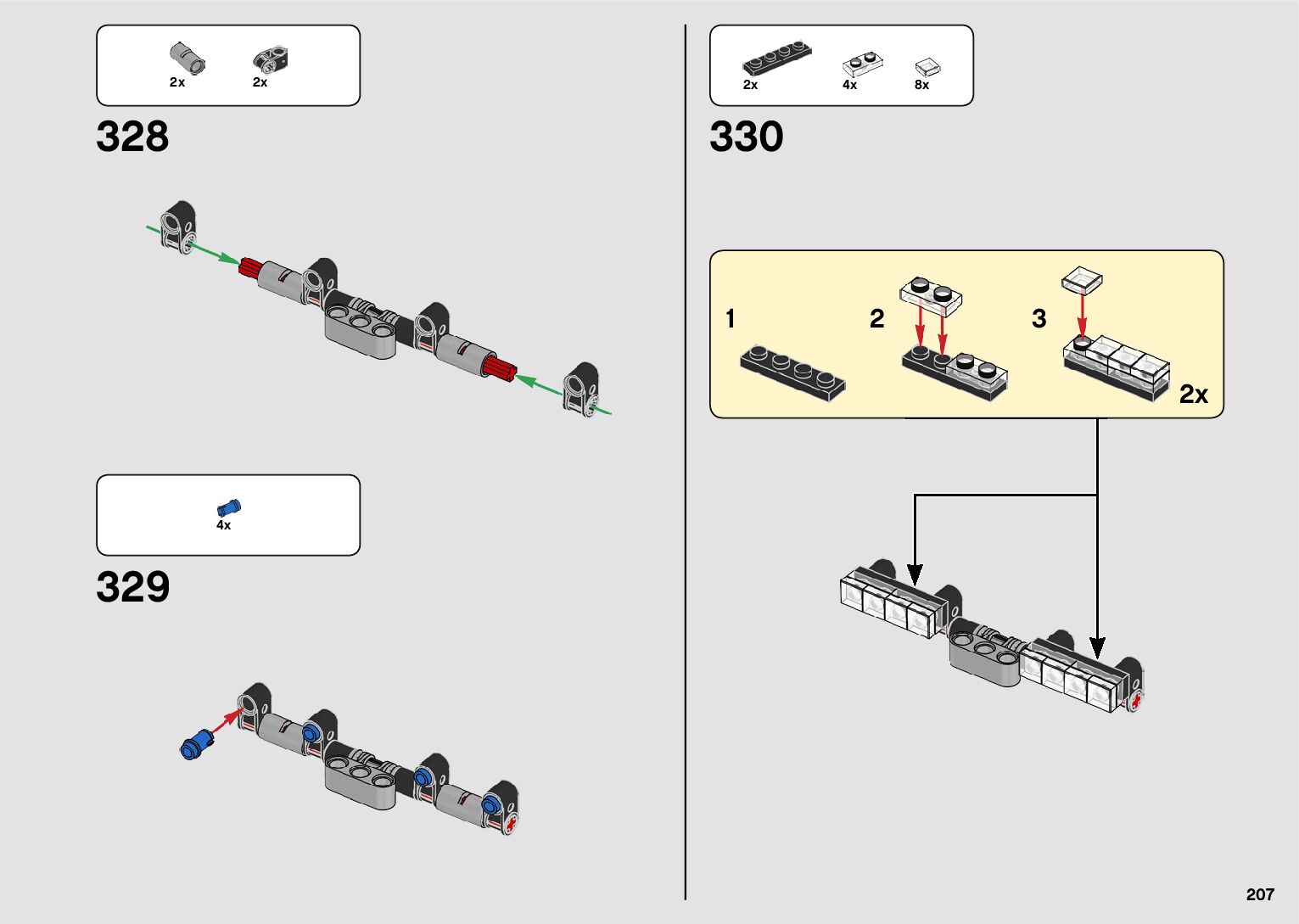 2x 2x

328

4x

329

2x 4x 8x

330

1

2

3

2x

207