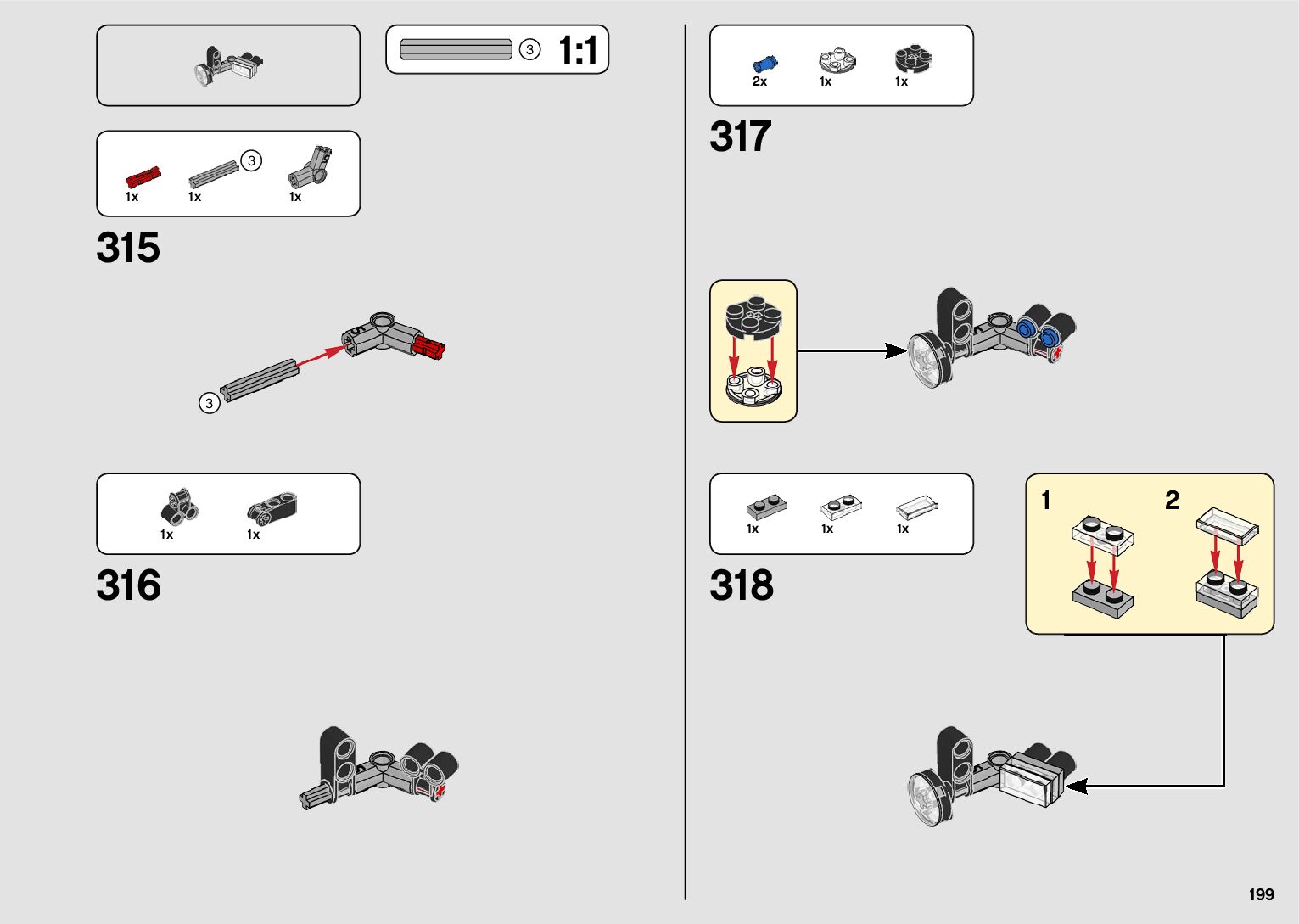 3 1:1

1x 1x 3 1x

315

3

1x 1x

316

2x 1x 1x

317

1x 1x 1x

318

1 2

199