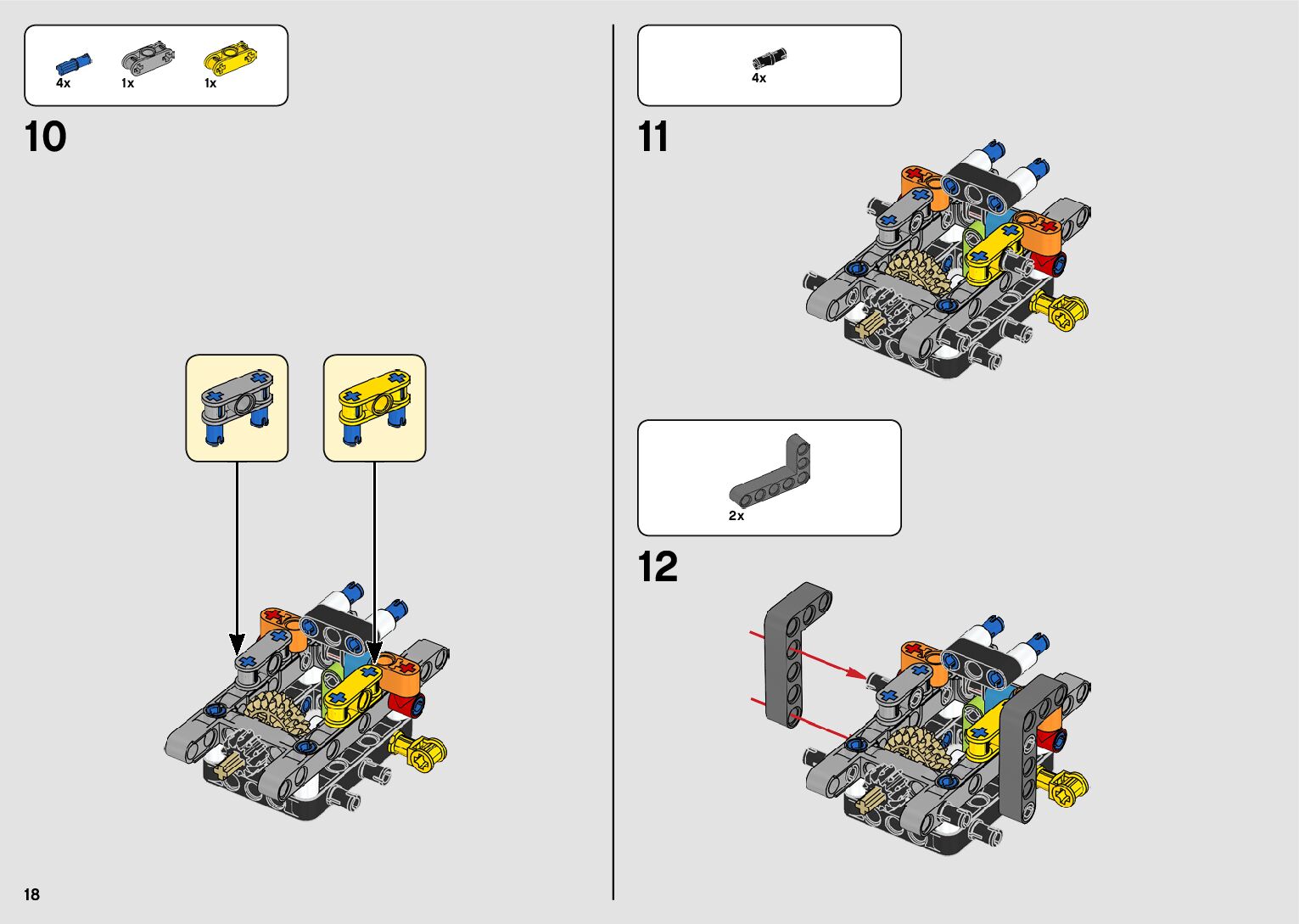 4x 1x 1x

10

18

4x

11

2x

12