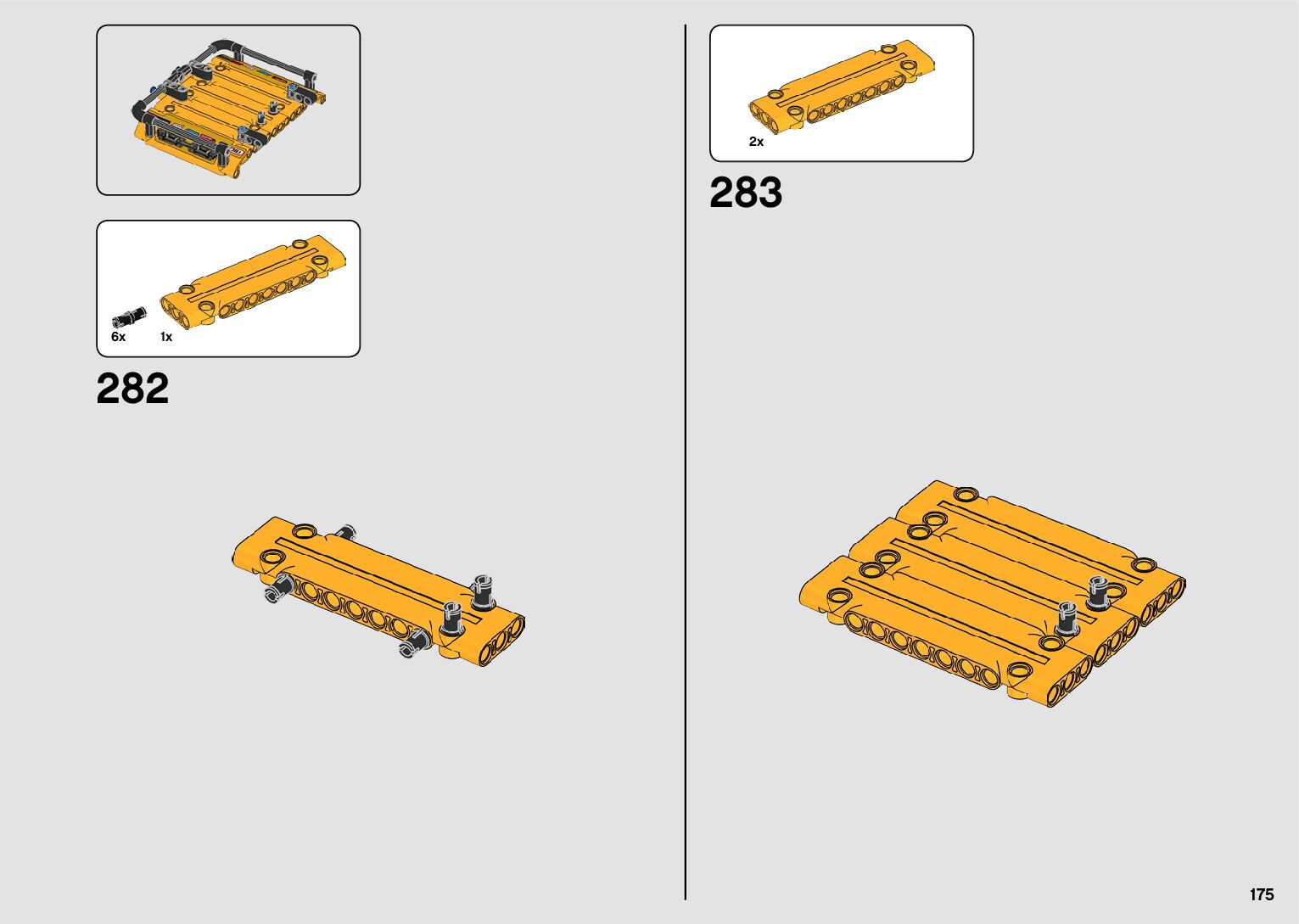 6x 1x

282

2x

283

175