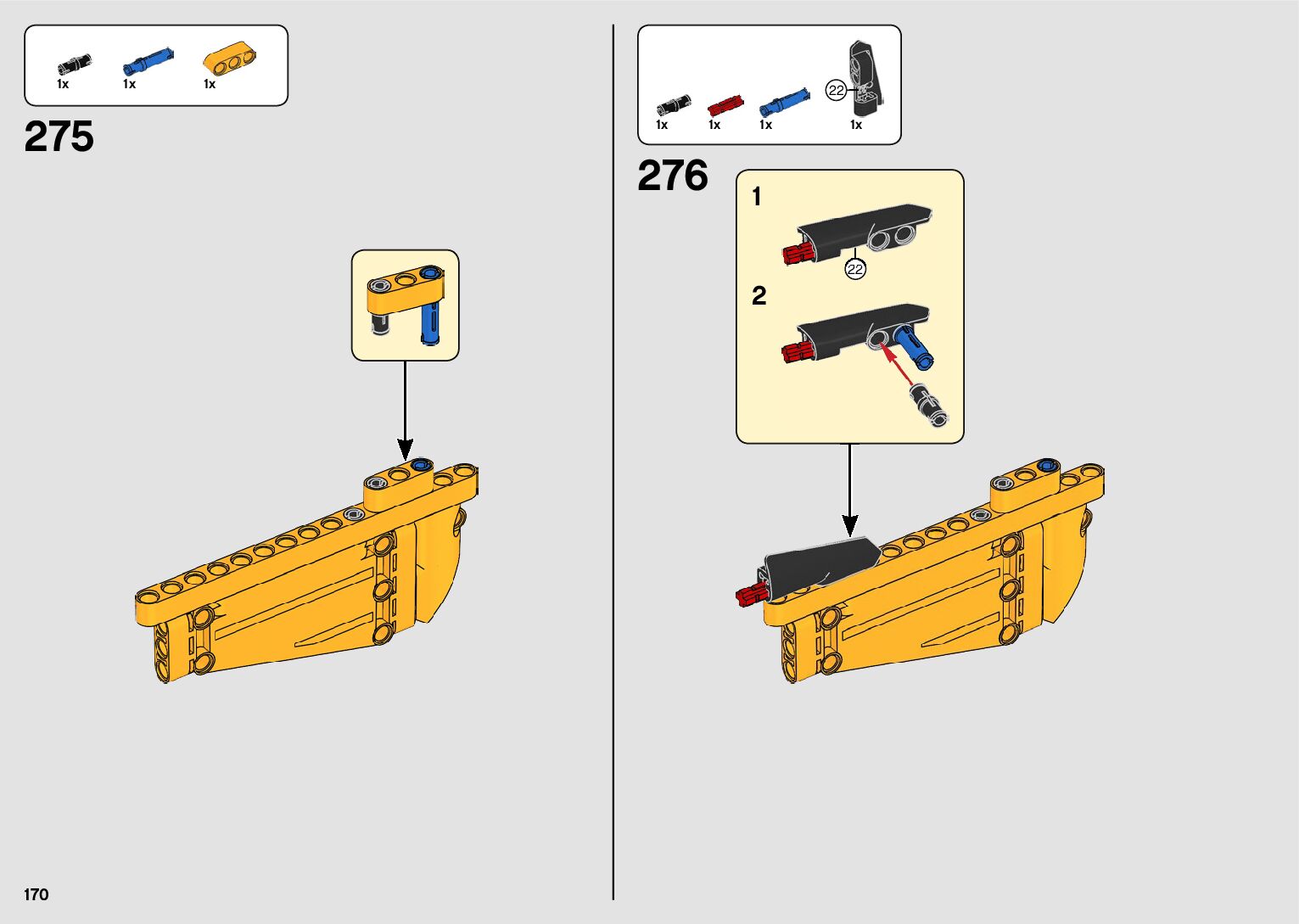 1x 1x 1x

275

1x 1x 1x 22 1x

276

1

22

2

170